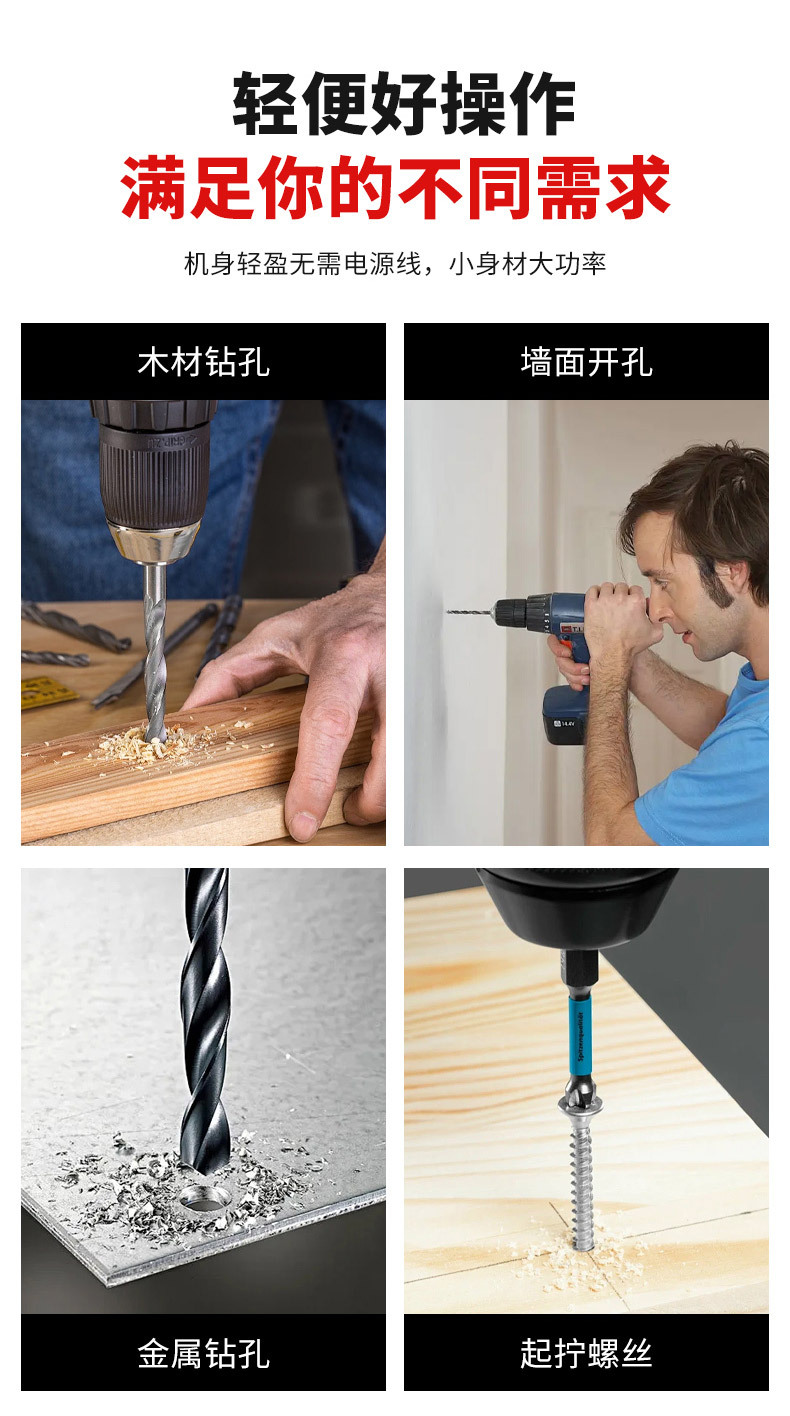 轻便好操作
满足你的不同需求

机身轻盈无需电源线，小身材大功率

木材钻孔

墙面开孔

14.4V

金属钻孔

起拧螺丝