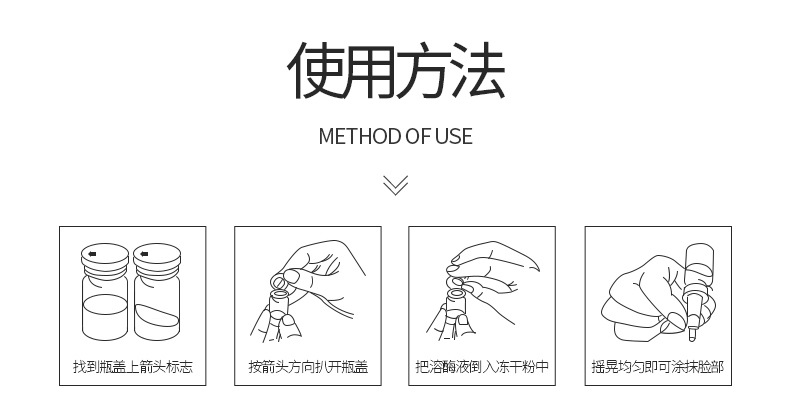 使用方法

METHOD OF USE

找到瓶盖上箭头标志

按箭头方向扒开瓶盖

把溶酶液倒入冻干粉中

摇晃均匀即可涂抹脸部