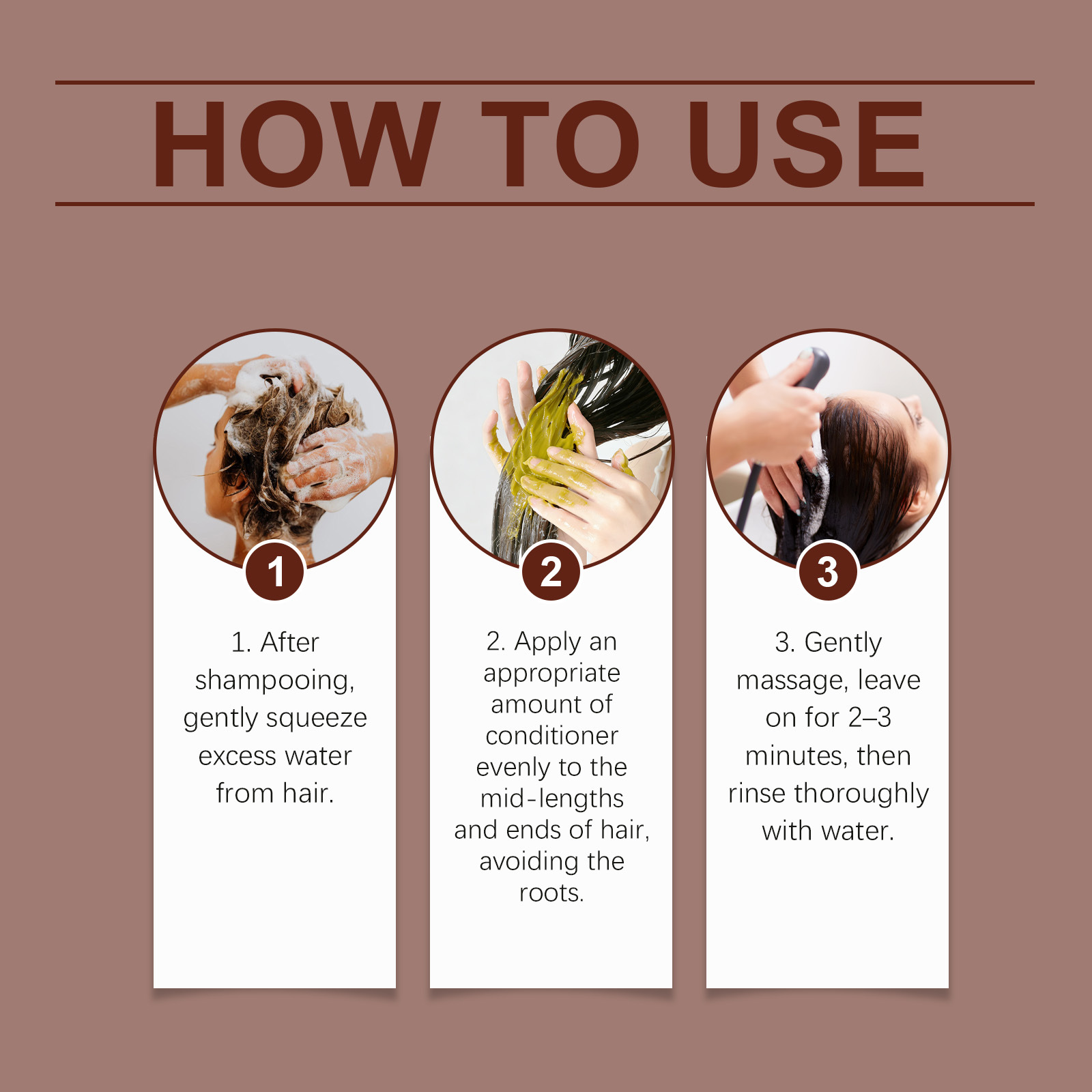 HOW TO USE

1

1. After shampooing, gently squeeze excess water from hair.

2

2. Apply an appropriate amount of conditioner evenly to the mid-lengths and ends of hair, avoiding the roots.

3

3. Gently massage, leave on for 2–3 minutes, then rinse thoroughly with water.