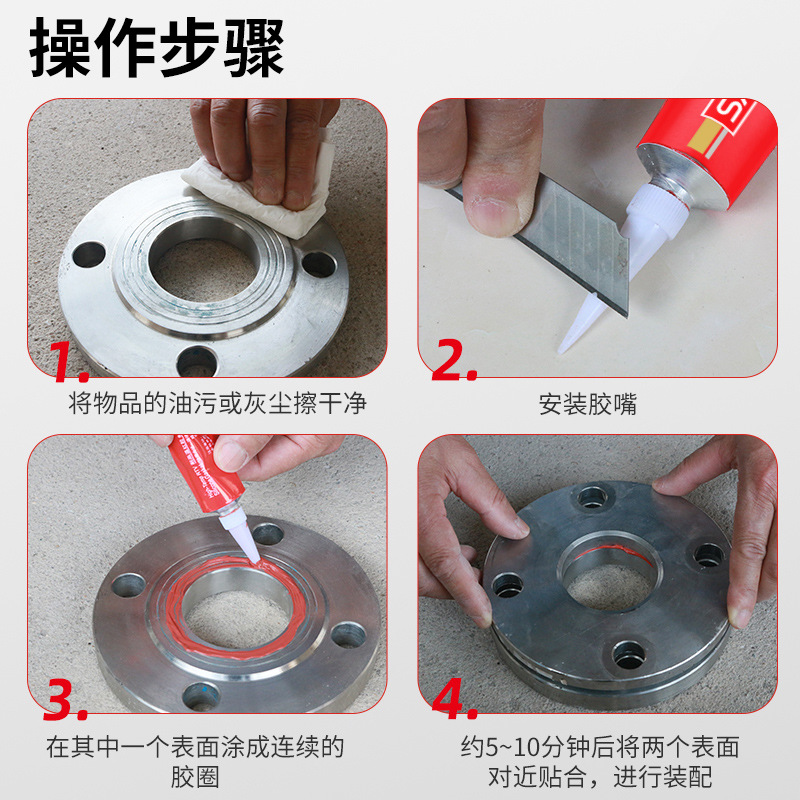 操作步骤

1.

将物品的油污或灰尘擦干净

2.

安装胶嘴

3.

在其中一个表面涂成连续的胶圈

4.

约5~10分钟后将两个表面对近贴合，进行装配