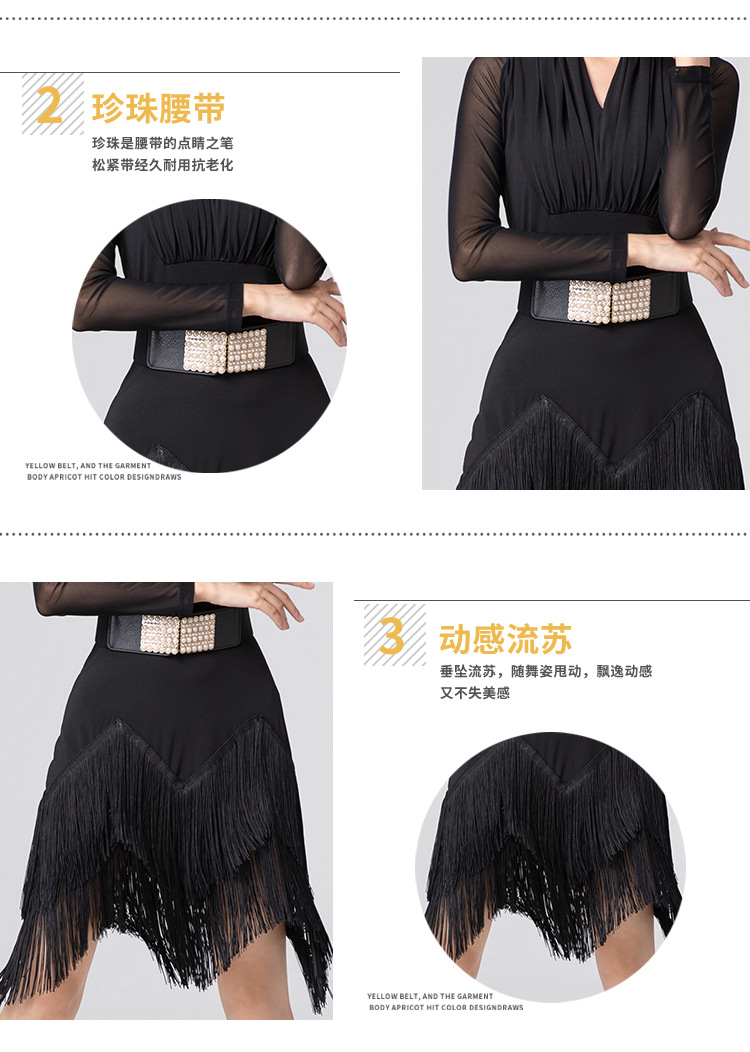 2 珍珠腰带

珍珠是腰带的点睛之笔
松紧带经久耐用抗老化

YELLOW BELT, AND THE GARMENT
BODY APRICOT HIT COLOR DESIGNDRAWS

3 动感流苏

垂坠流苏，随舞姿甩动，飘逸动感
又不失美感

YELLOW BELT, AND THE GARMENT
BODY APRICOT HIT COLOR DESIGNDRAWS