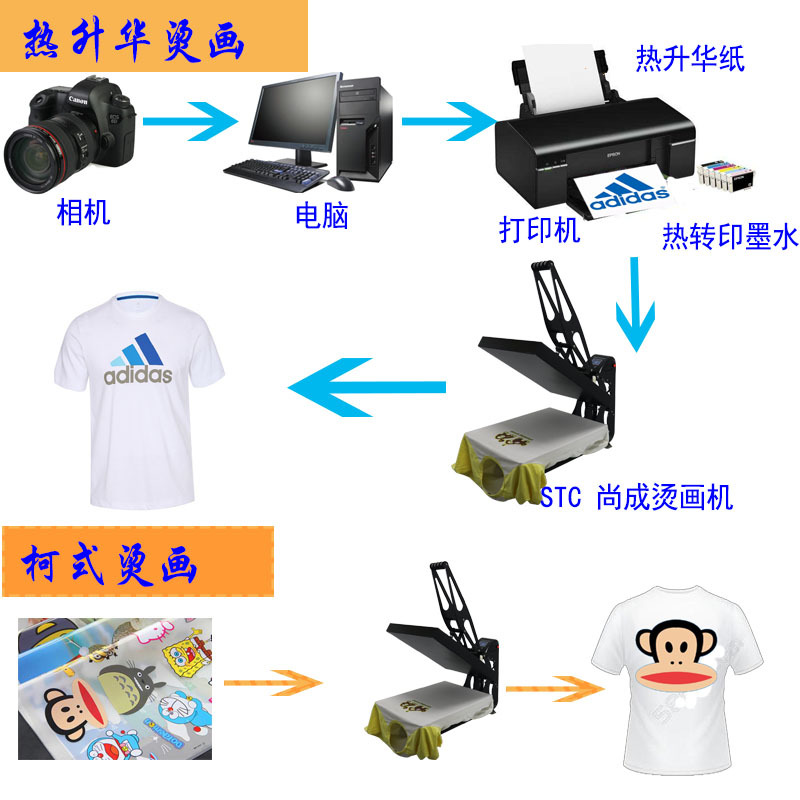 热升华烫画

Canon

相机

lenovo

电脑

热升华纸

EPSON

adidas

打印机

热转印墨水

adidas

STC 尚成烫画机

柯式烫画