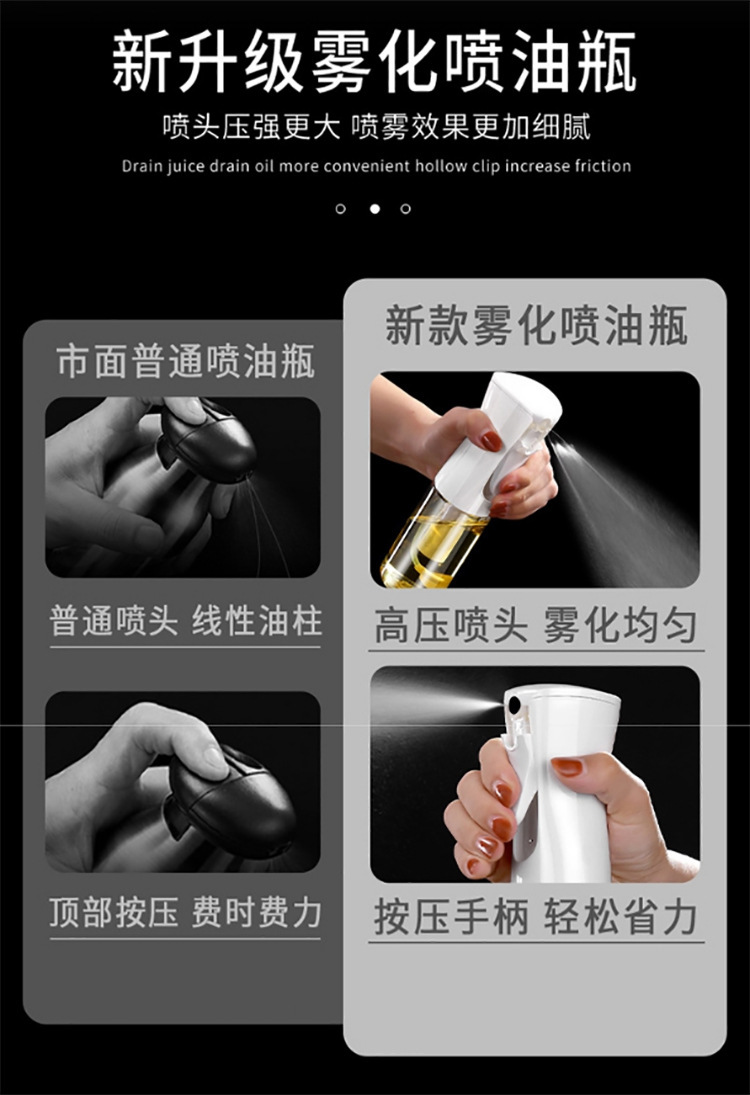 新升级雾化喷油瓶

喷头压强更大 喷雾效果更加细腻

Drain juice drain oil more convenient hollow clip increase friction

市面普通喷油瓶

普通喷头 线性油柱

顶部按压 费时费力

新款雾化喷油瓶

高压喷头 雾化均匀

按压手柄 轻松省力