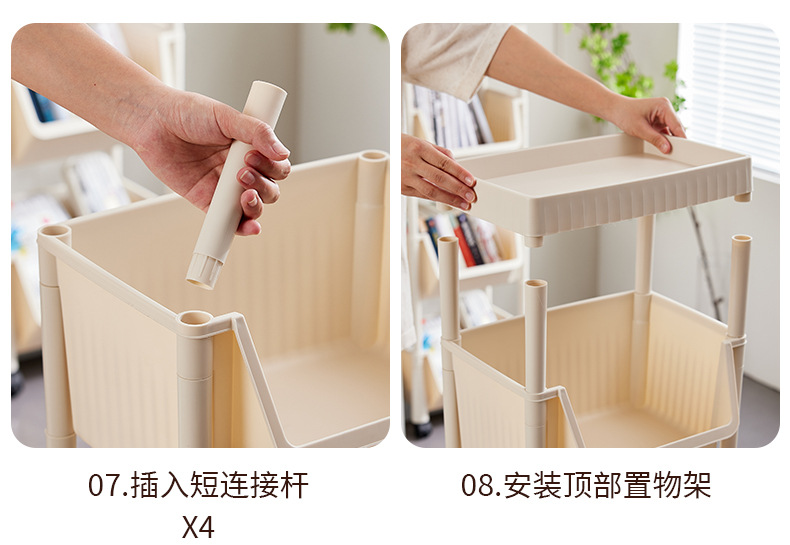 07.插入短连接杆
X4

08.安装顶部置物架