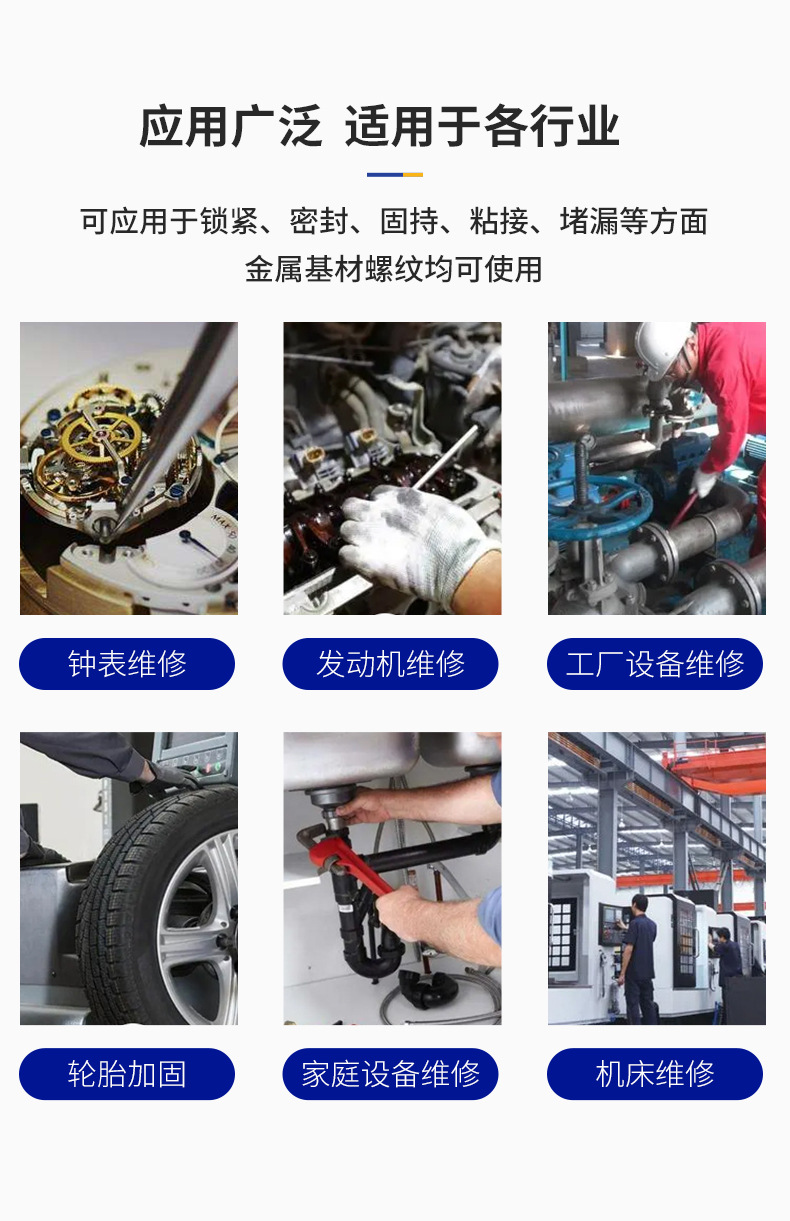 应用广泛 适用于各行业

可应用于锁紧、密封、固持、粘接、堵漏等方面
金属基材螺纹均可使用

钟表维修

发动机维修

工厂设备维修

轮胎加固

家庭设备维修

机床维修