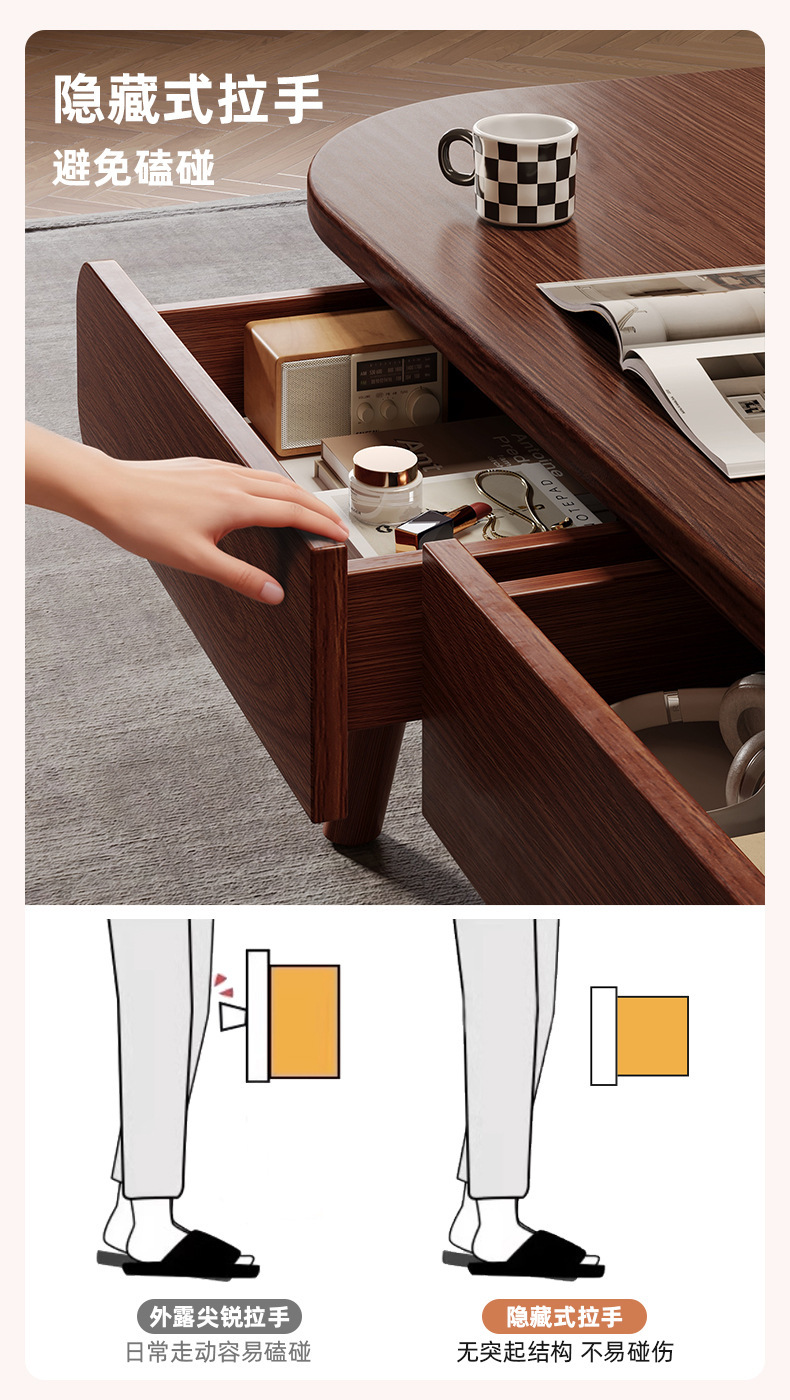 隐藏式拉手
避免磕碰

外露尖锐拉手
日常走动容易磕碰

隐藏式拉手
无突起结构 不易碰伤