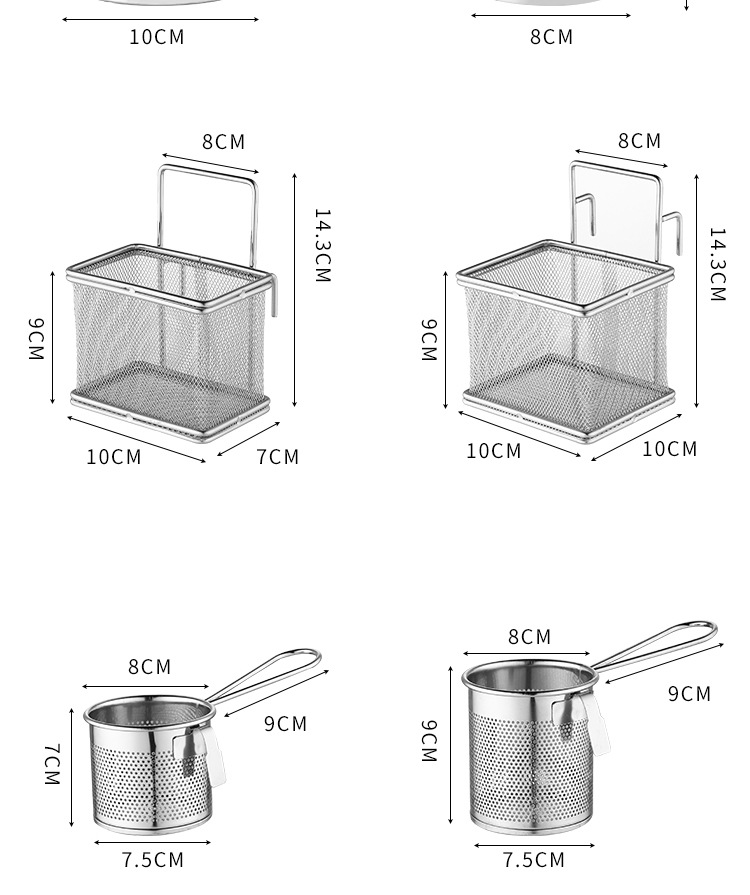 10CM

8CM

8CM

14.3CM

9CM

10CM

7CM

8CM

14.3CM

9CM

10CM

10CM

8CM

9CM

7CM

7.5CM

8CM

9CM

9CM

7.5CM