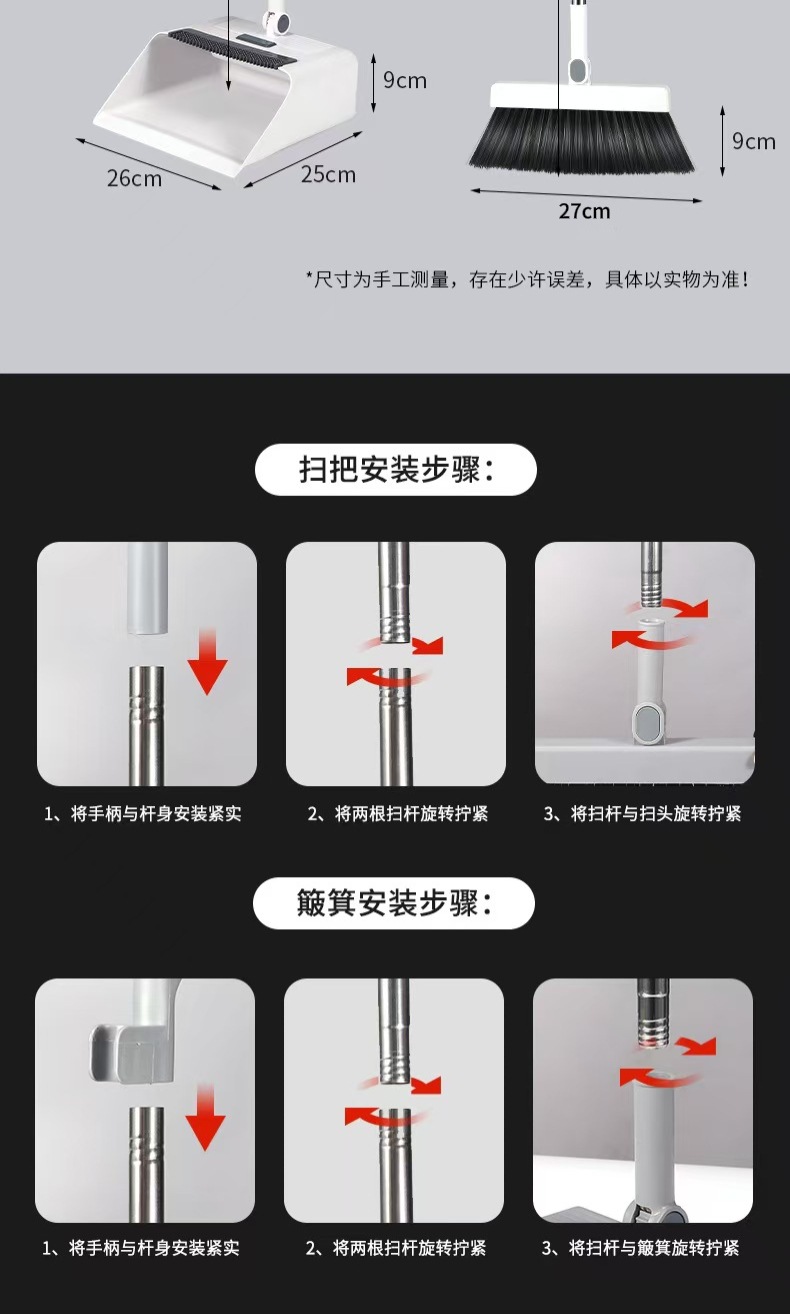 9cm

26cm

25cm

9cm

27cm

*尺寸为手工测量，存在少许误差，具体以实物为准！

扫把安装步骤：

1、将手柄与杆身安装紧实

2、将两根扫杆旋转拧紧

3、将扫杆与扫头旋转拧紧

簸箕安装步骤：

1、将手柄与杆身安装紧实

2、将两根扫杆旋转拧紧

3、将扫杆与簸箕旋转拧紧