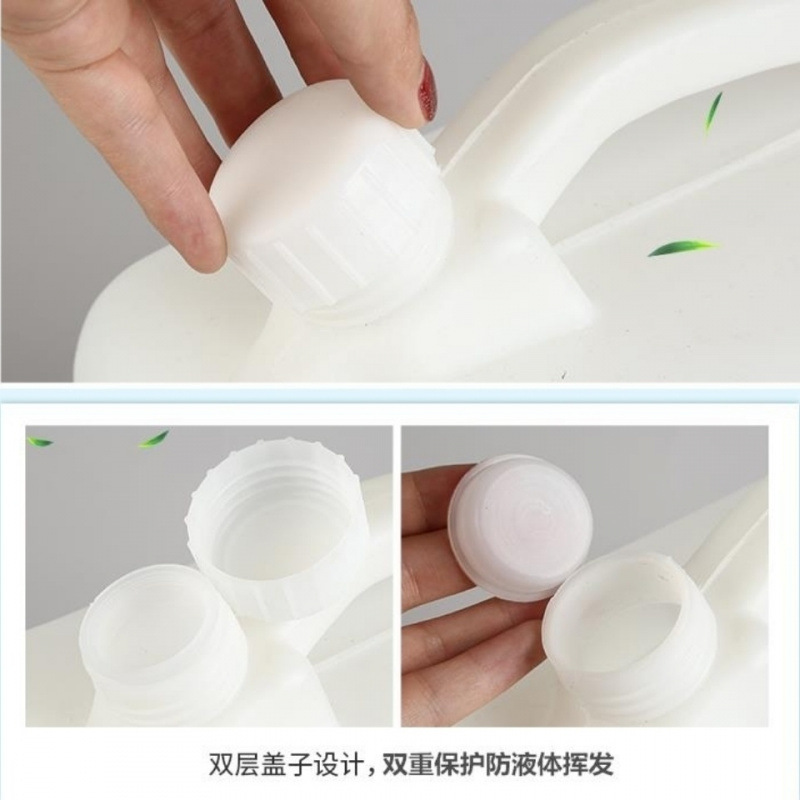 双层盖子设计，双重保护防液体挥发