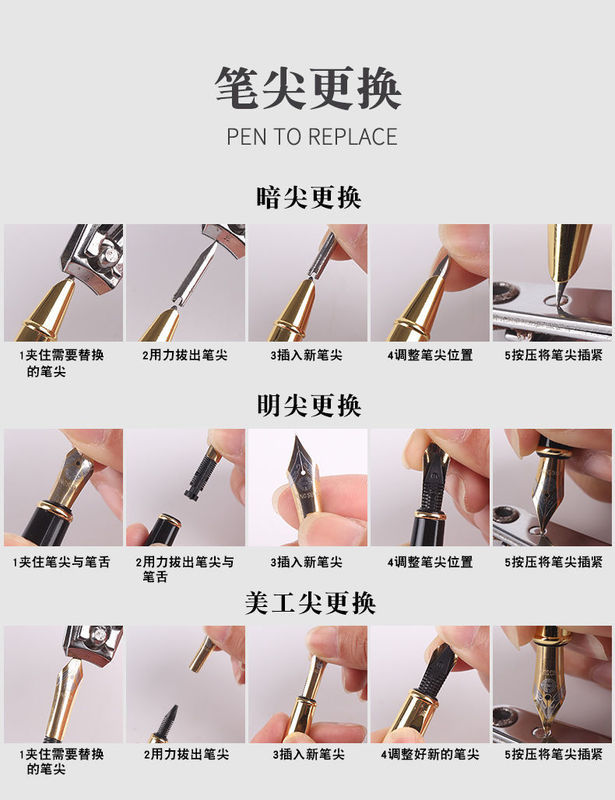 笔尖更换

PEN TO REPLACE

暗尖更换

1夹住需要替换的笔尖

2用力拔出笔尖

3插入新笔尖

4调整笔尖位置

5按压将笔尖插紧

明尖更换

1夹住笔尖与笔舌

2用力拔出笔尖与笔舌

3插入新笔尖

4调整笔尖位置

5按压将笔尖插紧

美工尖更换

1夹住需要替换的笔尖

2用力拔出笔尖

3插入新笔尖

4调整好新的笔尖

5按压将笔尖插紧