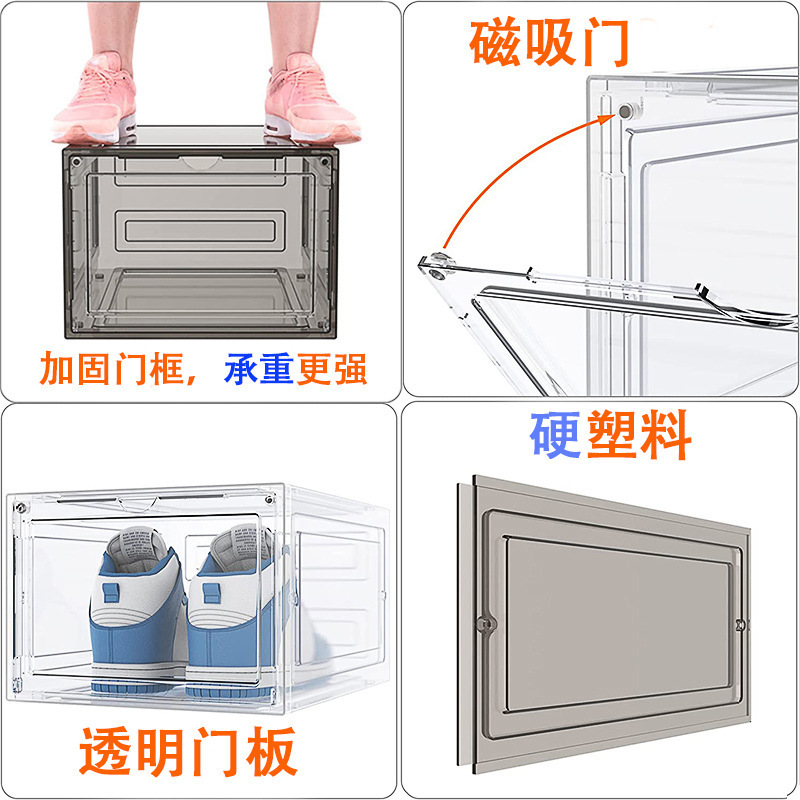 加固门框，承重更强

磁吸门

透明门板

硬塑料