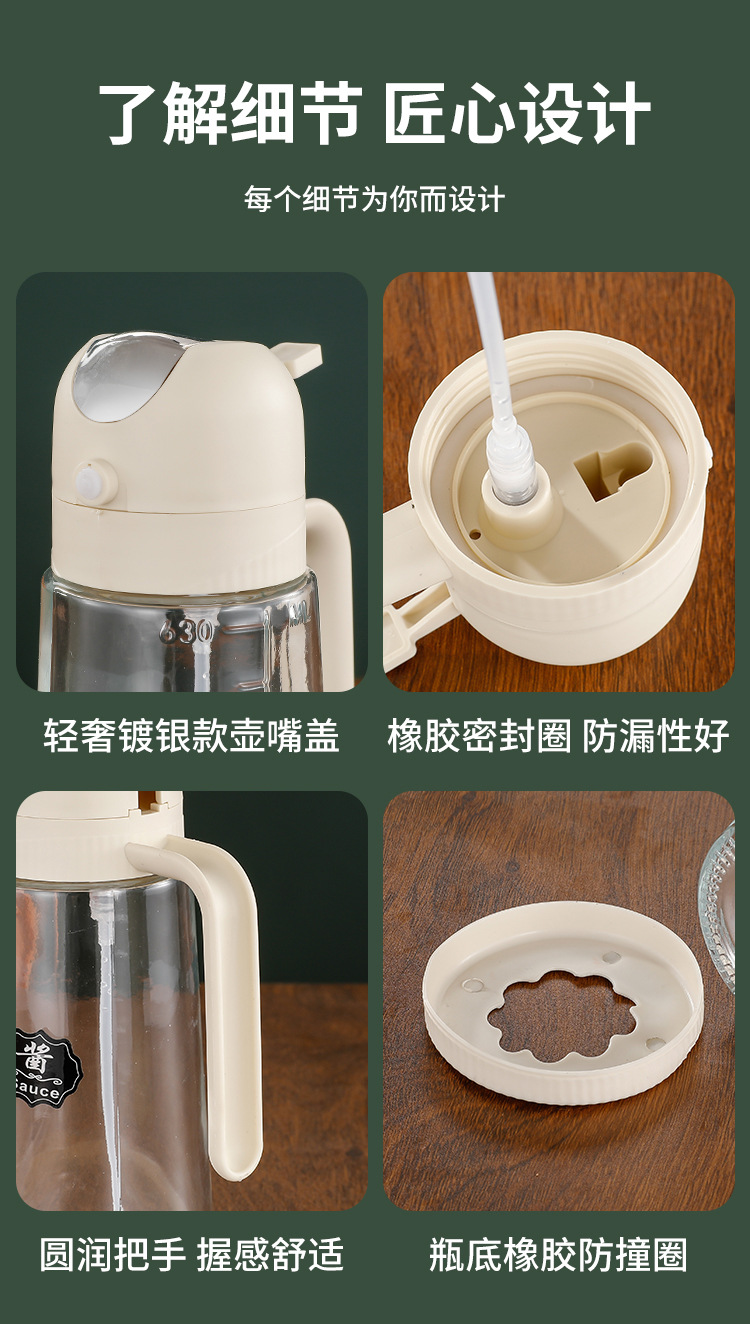 了解细节 匠心设计

每个细节为你而设计

630

轻奢镀银款壶嘴盖

橡胶密封圈 防漏性好

酱
Sauce

圆润把手 握感舒适

瓶底橡胶防撞圈