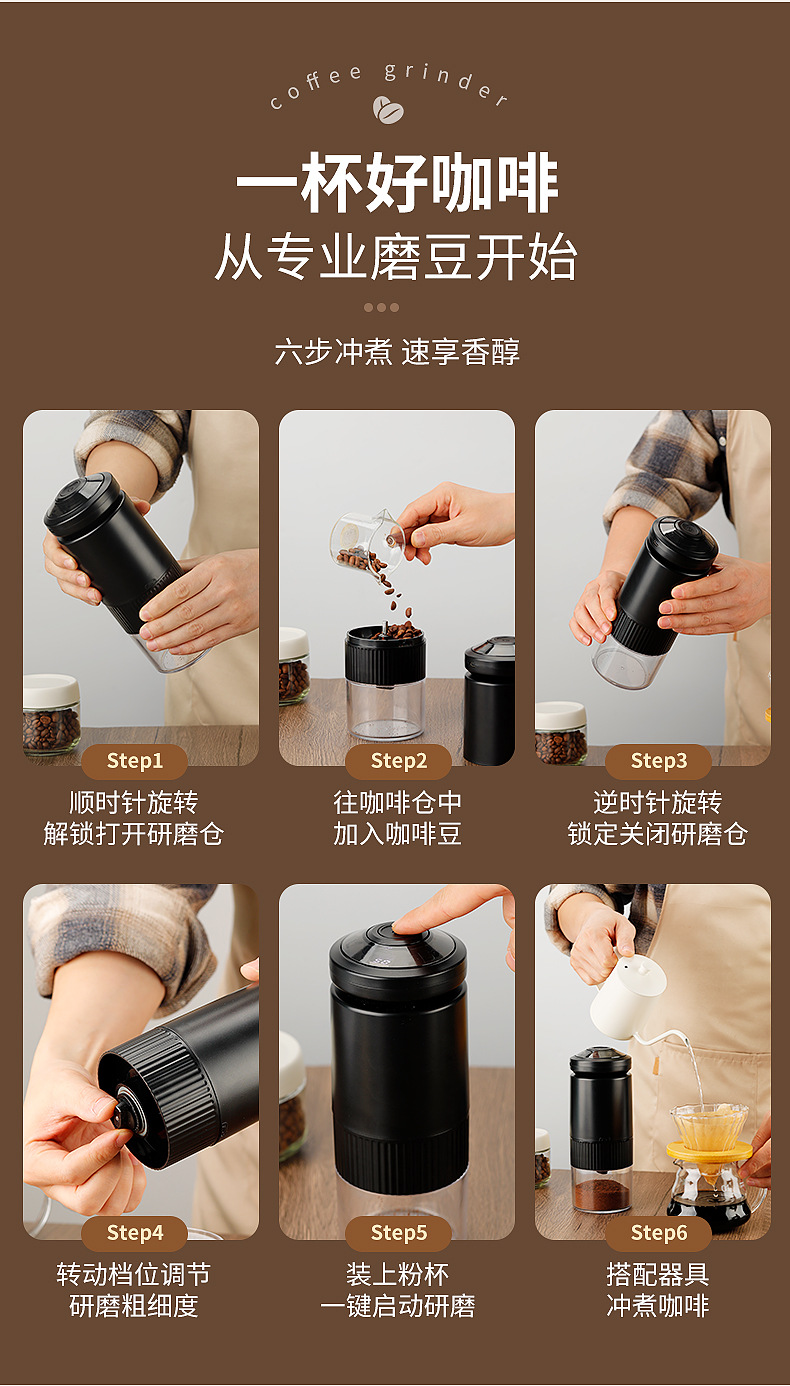 coffee grinder

一杯好咖啡
从专业磨豆开始

六步冲煮 速享香醇

Step1
顺时针旋转
解锁打开研磨仓

Step2
往咖啡仓中
加入咖啡豆

Step3
逆时针旋转
锁定关闭研磨仓

Step4
转动档位调节
研磨粗细度

Step5
装上粉杯
一键启动研磨

Step6
搭配器具
冲煮咖啡