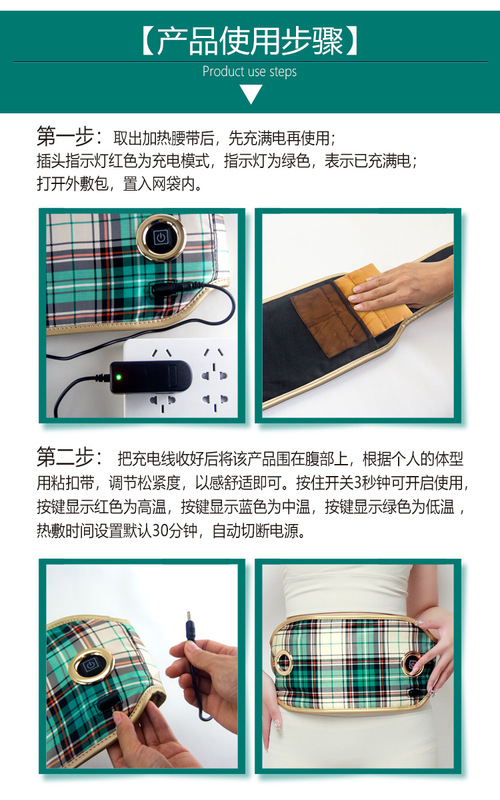 【产品使用步骤】
Product use steps

第一步：取出加热腰带后，先充满电再使用；
插头指示灯红色为充电模式，指示灯为绿色，表示已充满电；
打开外敷包，置入网袋内。

第二步：把充电线收好后将该产品围在腹部上，根据个人的体型用粘扣带，调节松紧度，以感舒适即可。按住开关3秒钟可开启使用，按键显示红色为高温，按键显示蓝色为中温，按键显示绿色为低温，热敷时间设置默认30分钟，自动切断电源。