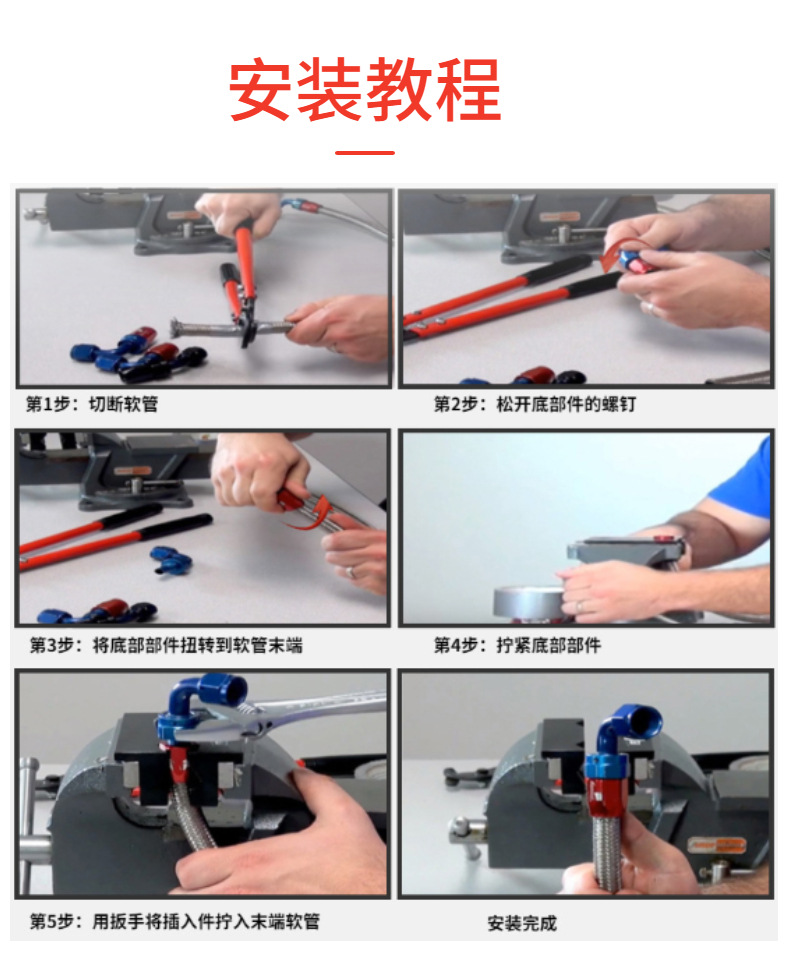 安装教程

第1步：切断软管

第2步：松开底部件的螺钉

第3步：将底部部件扭转到软管末端

第4步：拧紧底部部件

第5步：用扳手将插入件拧入末端软管

安装完成