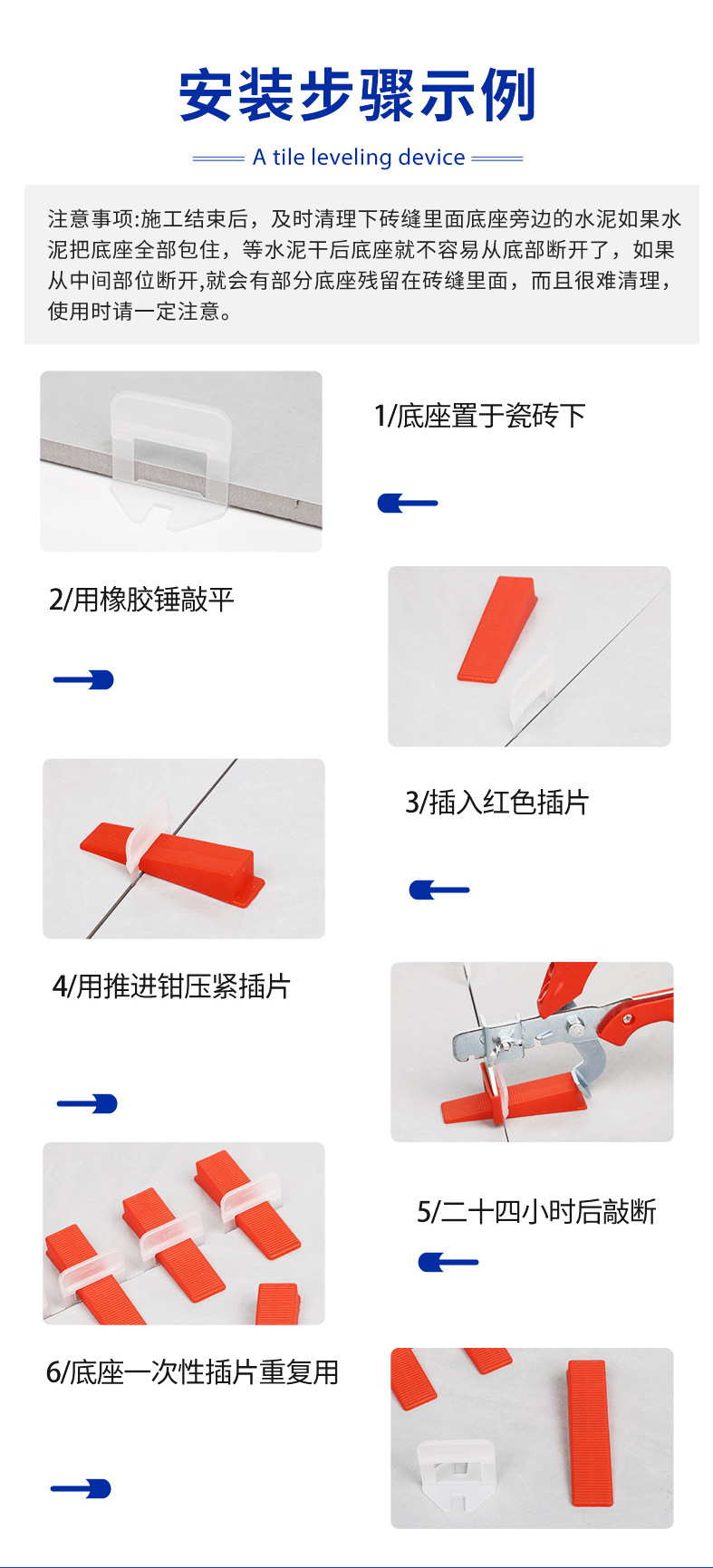 安装步骤示例

A tile leveling device

注意事项:施工结束后，及时清理下砖缝里面底座旁边的水泥如果水泥把底座全部包住，等水泥干后底座就不容易从底部断开了，如果从中间部位断开,就会有部分底座残留在砖缝里面，而且很难清理，使用时请一定注意。

1/底座置于瓷砖下

2/用橡胶锤敲平

3/插入红色插片

4/用推进钳压紧插片

5/二十四小时后敲断

6/底座一次性插片重复用