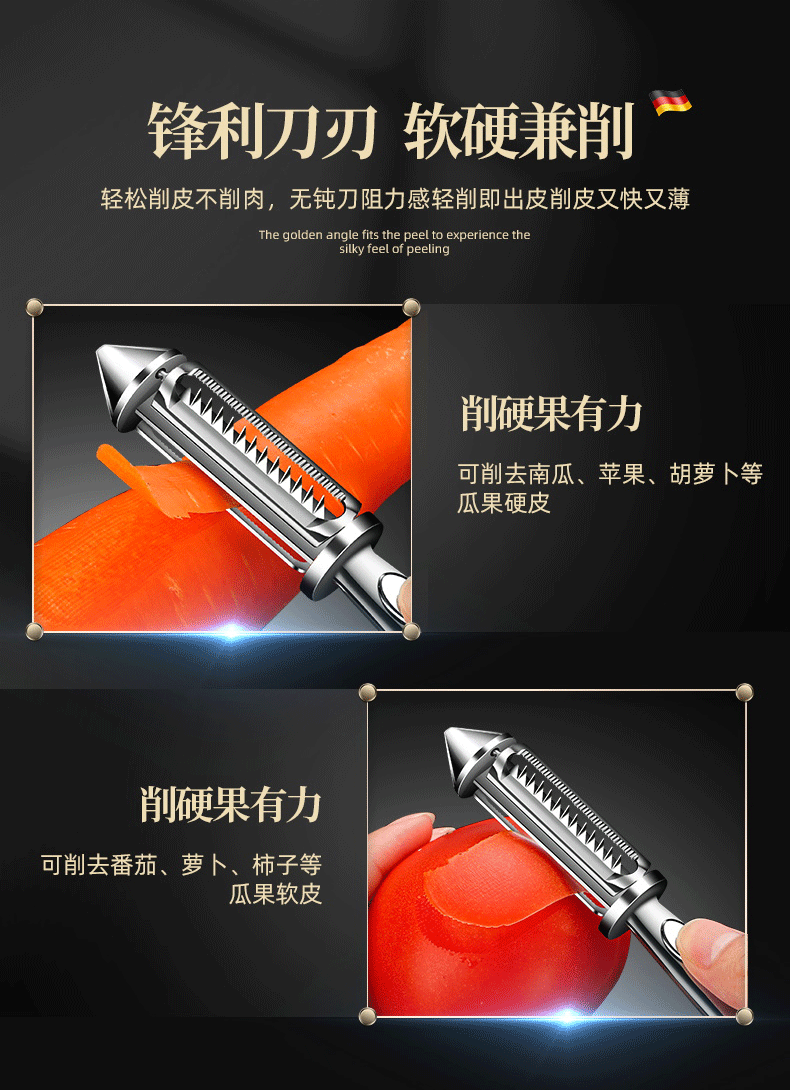 锋利刀刃 软硬兼削

轻松削皮不削肉，无钝刀阻力感轻削即出皮削皮又快又薄

The golden angle fits the peel to experience the silky feel of peeling

削硬果有力

可削去南瓜、苹果、胡萝卜等瓜果硬皮

削硬果有力

可削去番茄、萝卜、柿子等瓜果软皮