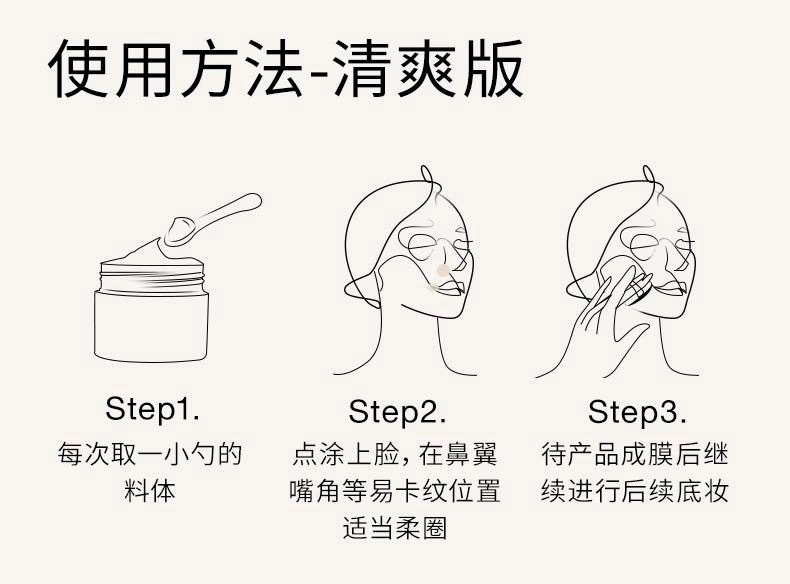 使用方法-清爽版

Step1.
每次取一小勺的料体

Step2.
点涂上脸，在鼻翼嘴角等易卡纹位置适当柔圈

Step3.
待产品成膜后继续进行后续底妆