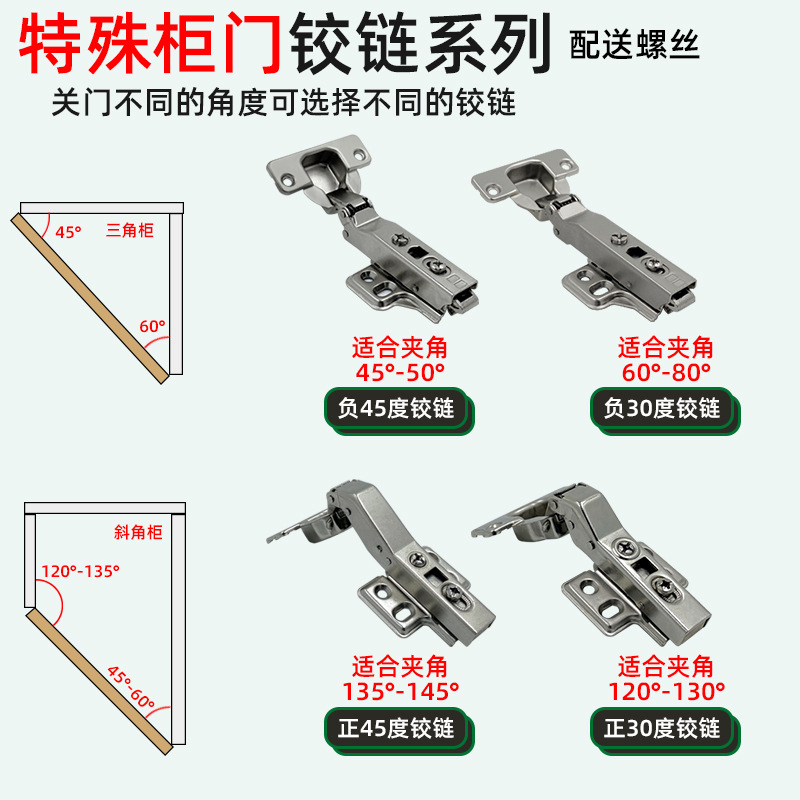 特殊柜门铰链系列 配送螺丝

关门不同的角度可选择不同的铰链

45°
三角柜
60°

适合夹角
45°-50°
负45度铰链

适合夹角
60°-80°
负30度铰链

斜角柜
120°-135°
45°-60°

适合夹角
135°-145°
正45度铰链

适合夹角
120°-130°
正30度铰链