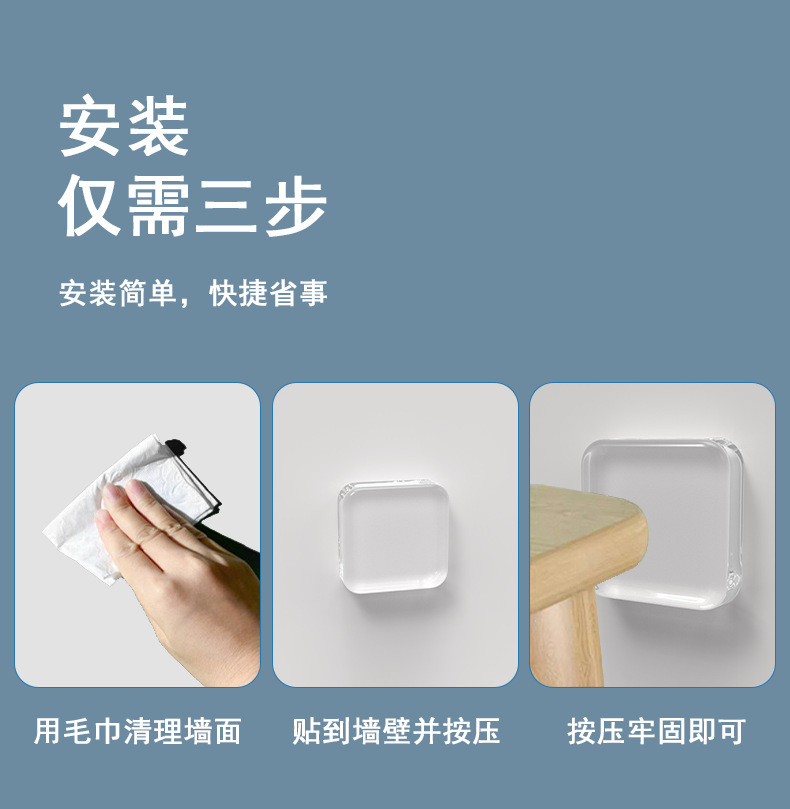 安装
仅需三步

安装简单，快捷省事

用毛巾清理墙面

贴到墙壁并按压

按压牢固即可