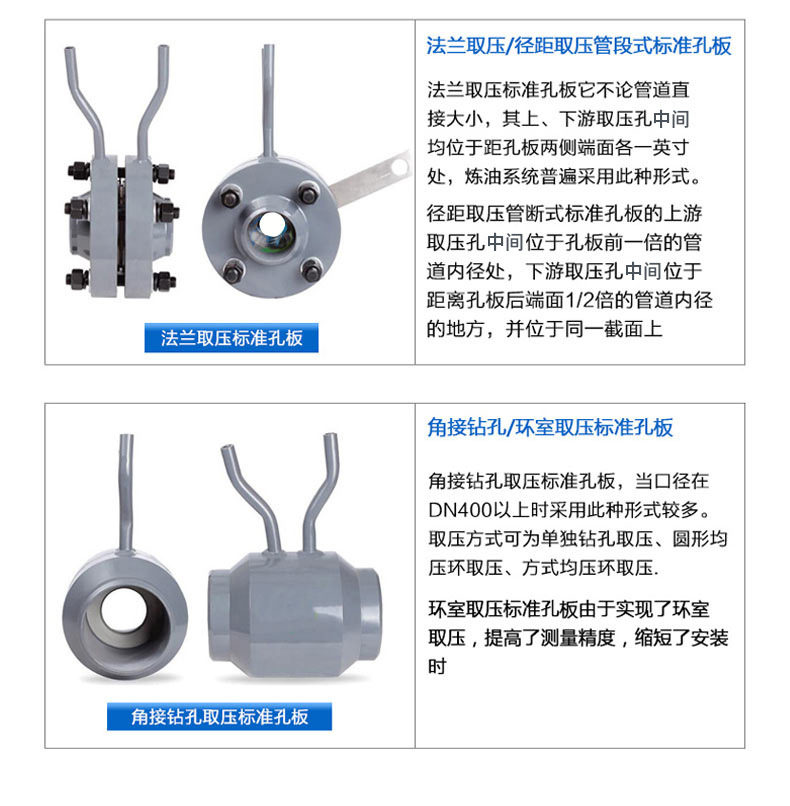 法兰取压标准孔板

法兰取压/径距取压管段式标准孔板

法兰取压标准孔板它不论管道直接大小，其上、下游取压孔中间均位于距孔板两侧端面各一英寸处，炼油系统普遍采用此种形式。

径距取压管断式标准孔板的上游取压孔中间位于孔板前一倍的管道内径处，下游取压孔中间位于距离孔板后端面1/2倍的管道内径的地方，并位于同一截面上

角接钻孔取压标准孔板

角接钻孔/环室取压标准孔板

角接钻孔取压标准孔板，当口径在DN400以上时采用此种形式较多。取压方式可为单独钻孔取压、圆形均压环取压、方式均压环取压.

环室取压标准孔板由于实现了环室取压，提高了测量精度，缩短了安装时