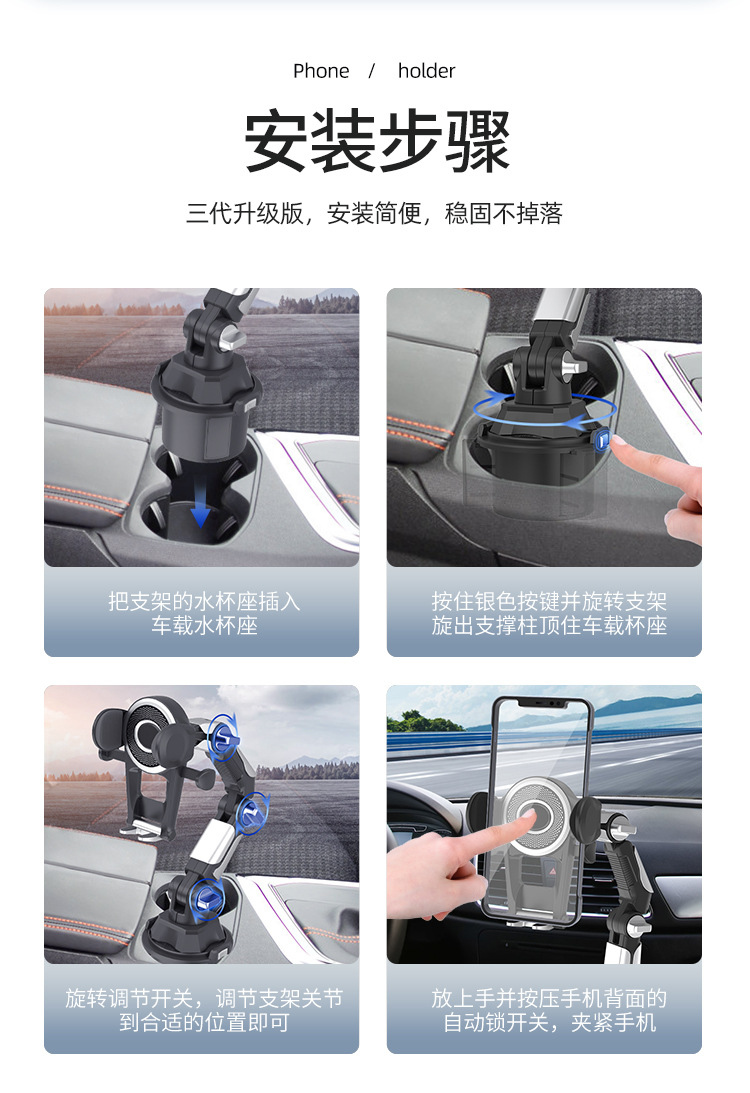 Phone / holder

安装步骤

三代升级版，安装简便，稳固不掉落

把支架的水杯座插入车载水杯座

按住银色按键并旋转支架旋出支撑柱顶住车载杯座

旋转调节开关，调节支架关节到合适的位置即可

放上手并按压手机背面的自动锁开关，夹紧手机