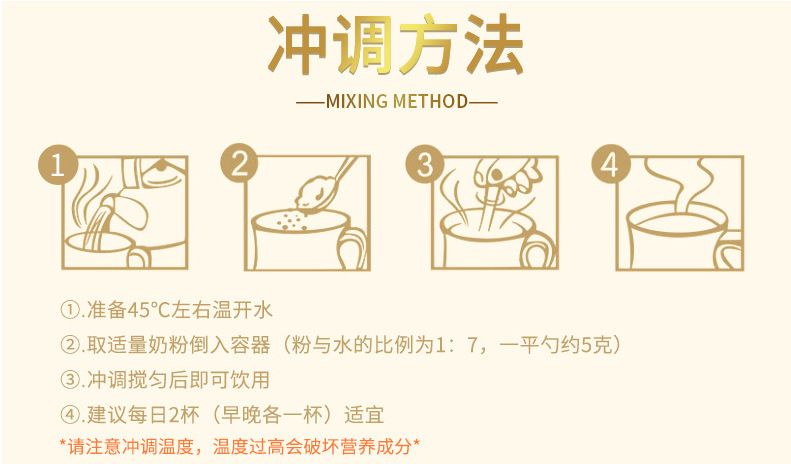 冲调方法

—MIXING METHOD—

1 2 3 4

①.准备45°C左右温开水

②.取适量奶粉倒入容器（粉与水的比例为1：7，一平勺约5克）

③.冲调搅匀后即可饮用

④.建议每日2杯（早晚各一杯）适宜

*请注意冲调温度，温度过高会破坏营养成分*