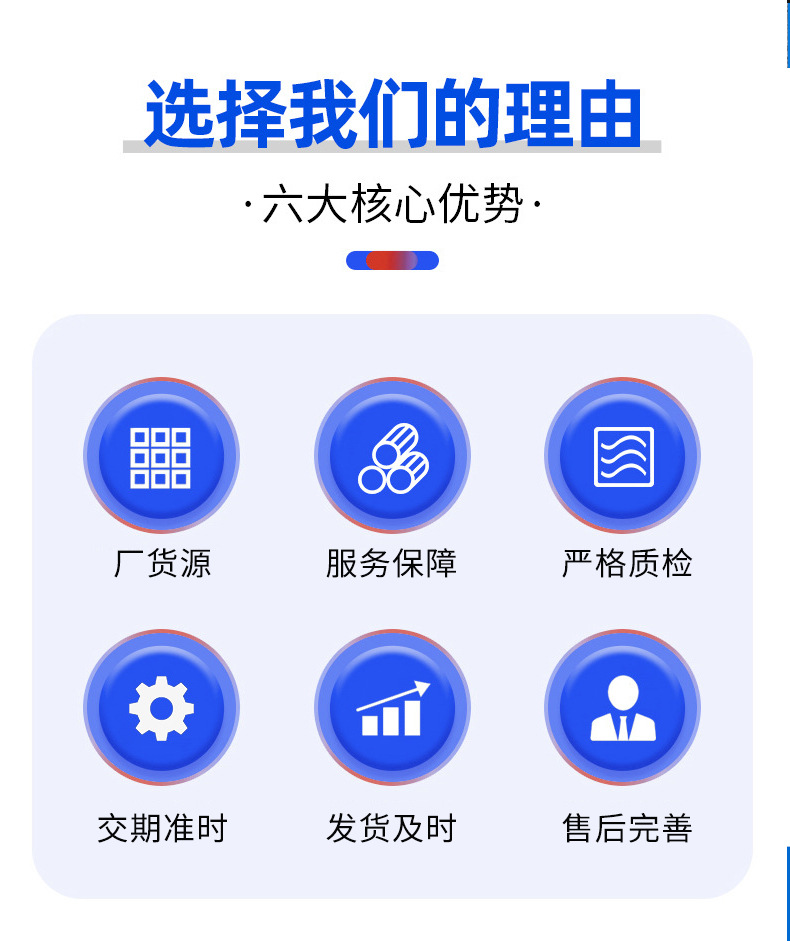 选择我们的理由

·六大核心优势·

厂货源

服务保障

严格质检

交期准时

发货及时

售后完善