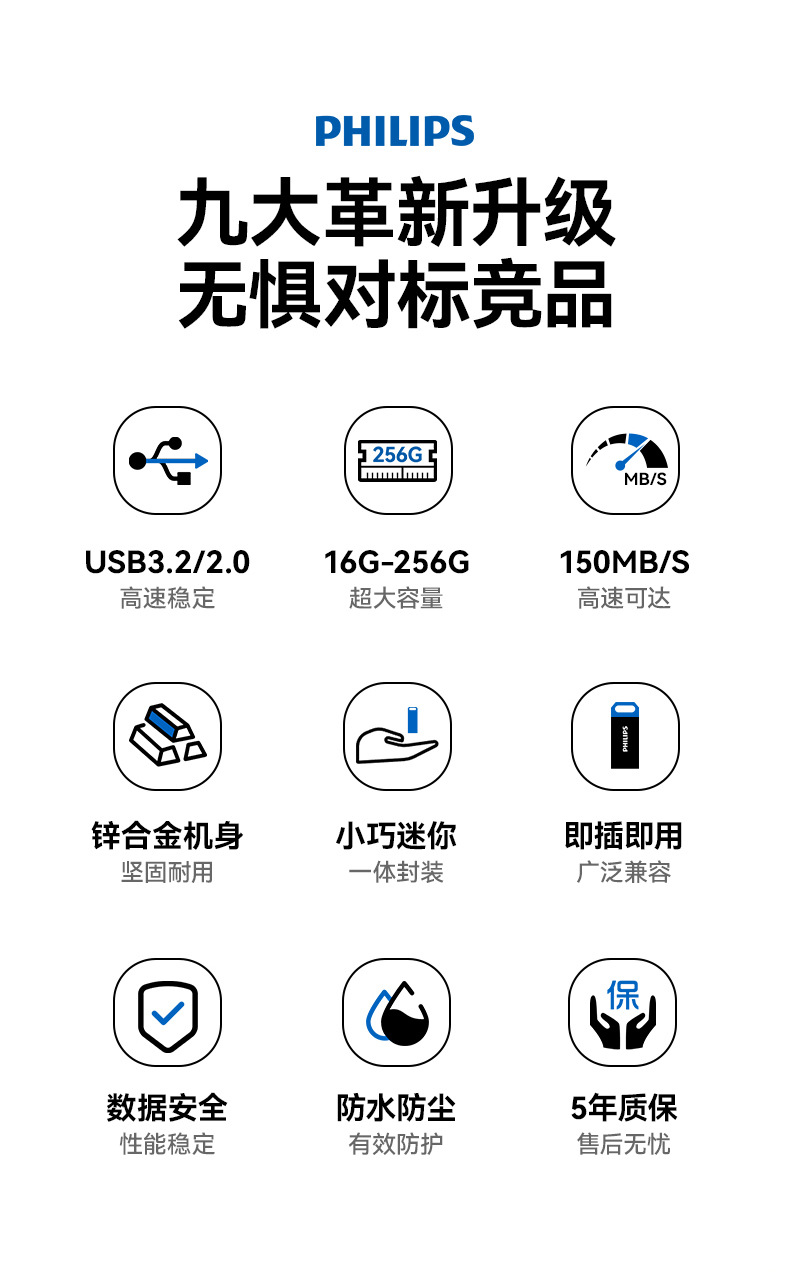 PHILIPS

九大革新升级
无惧对标竞品

256G

MB/S

USB3.2/2.0
高速稳定

16G-256G
超大容量

150MB/S
高速可达

PHILIPS

锌合金机身
坚固耐用

小巧迷你
一体封装

即插即用
广泛兼容

保

数据安全
性能稳定

防水防尘
有效防护

5年质保
售后无忧