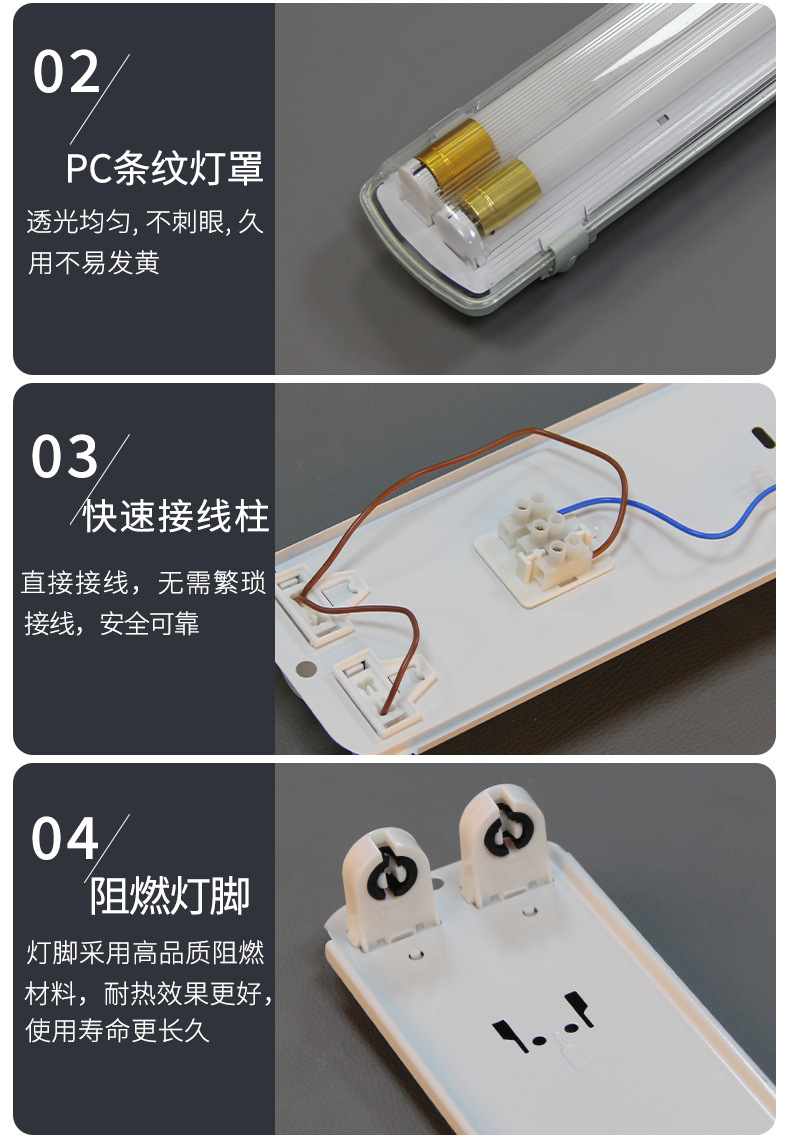 02

PC条纹灯罩

透光均匀, 不刺眼, 久用不易发黄

03

快速接线柱

直接接线，无需繁琐接线，安全可靠

04

阻燃灯脚

灯脚采用高品质阻燃材料，耐热效果更好，使用寿命更长久