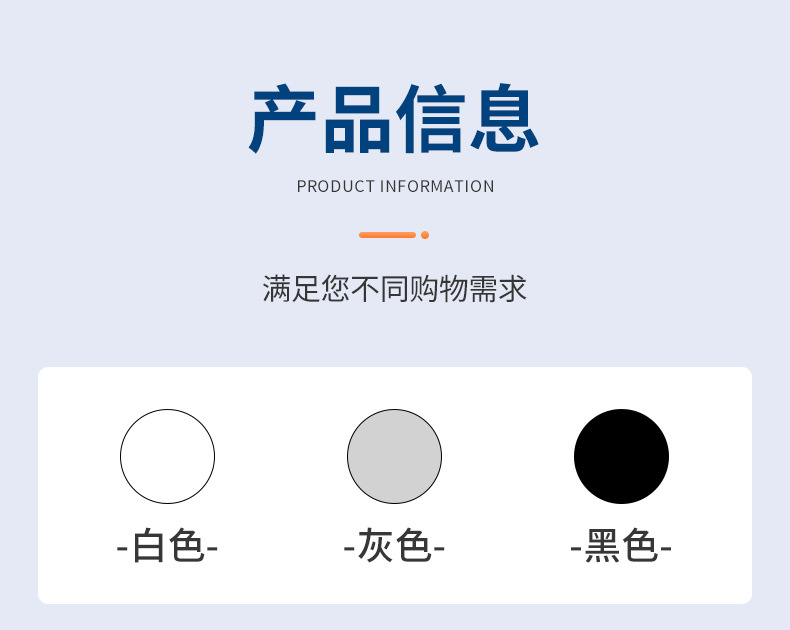 产品信息

PRODUCT INFORMATION

满足您不同购物需求

-白色-

-灰色-

-黑色-