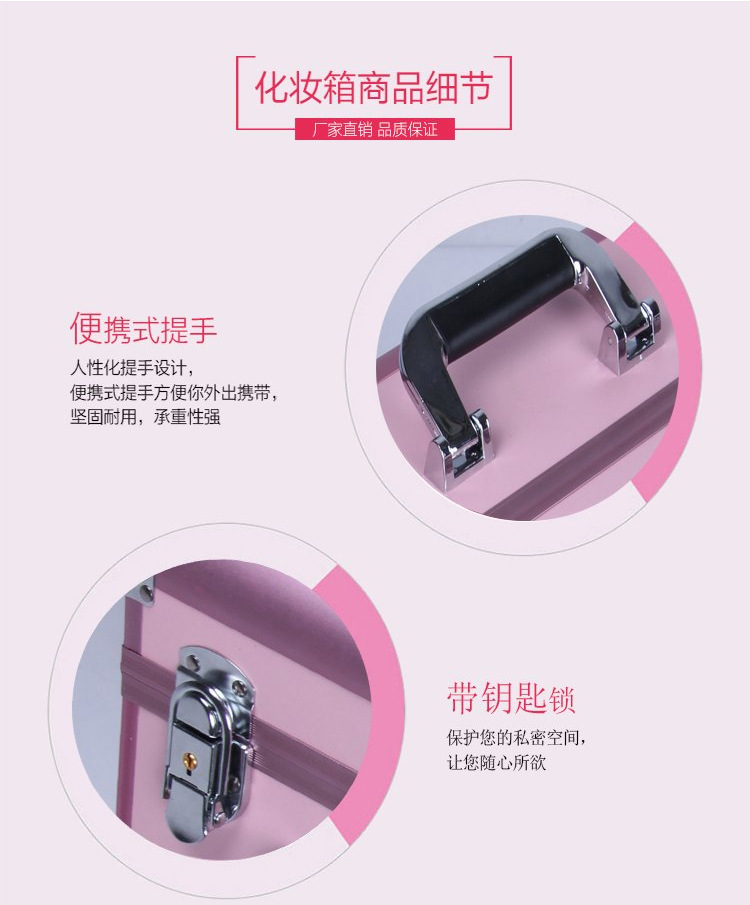 化妆箱商品细节

厂家直销 品质保证

便携式提手

人性化提手设计，
便携式提手方便你外出携带，
坚固耐用，承重性强

带钥匙锁

保护您的私密空间，
让您随心所欲