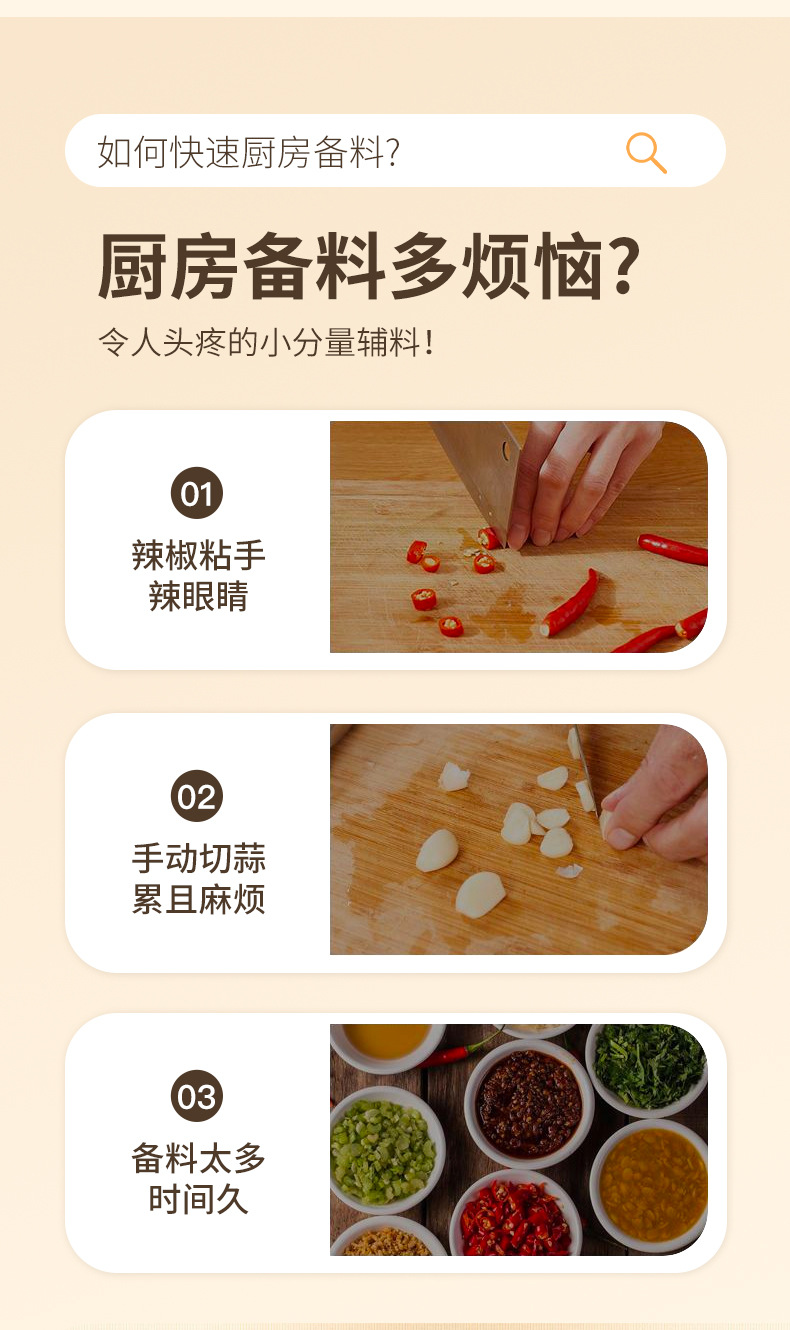 如何快速厨房备料?

厨房备料多烦恼?

令人头疼的小分量辅料!

01
辣椒粘手
辣眼睛

02
手动切蒜
累且麻烦

03
备料太多
时间久