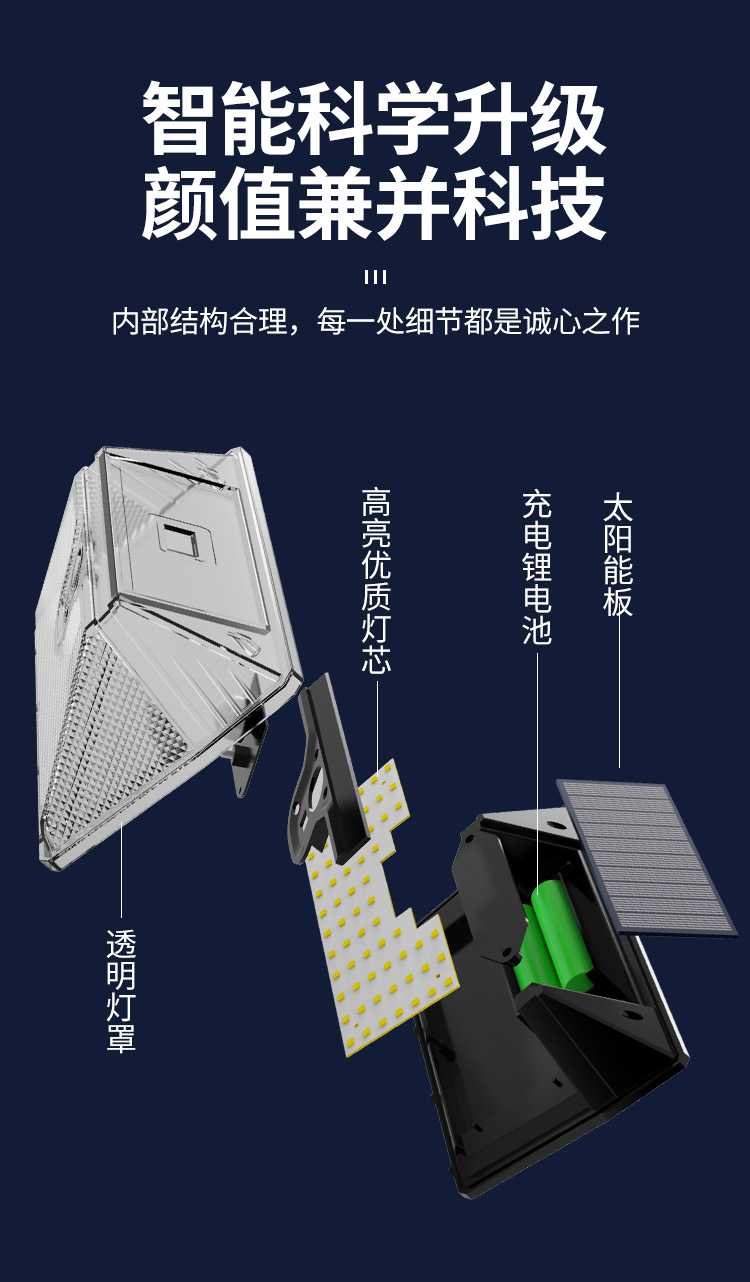 智能科学升级
颜值兼并科技

内部结构合理，每一处细节都是诚心之作

高亮优质灯芯

充电锂电池

太阳能板

透明灯罩