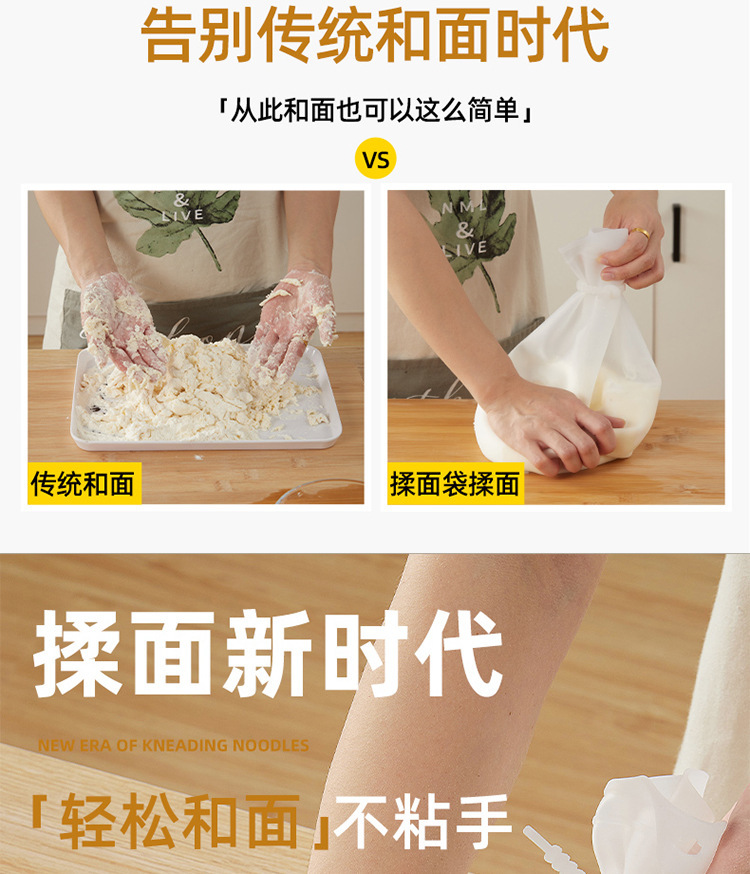 告别传统和面时代

「从此和面也可以这么简单」

VS

& LIVE

传统和面

NML & LIVE

揉面袋揉面

揉面新时代

NEW ERA OF KNEADING NOODLES

「轻松和面」不粘手