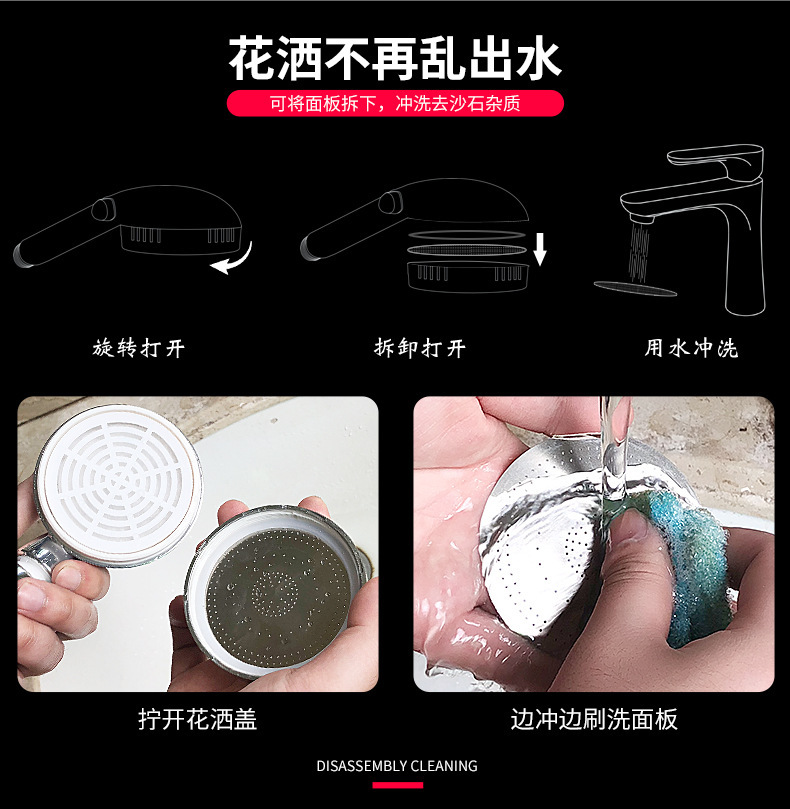 花洒不再乱出水

可将面板拆下，冲洗去沙石杂质

旋转打开

拆卸打开

用水冲洗

拧开花洒盖

边冲边刷洗面板

DISASSEMBLY CLEANING