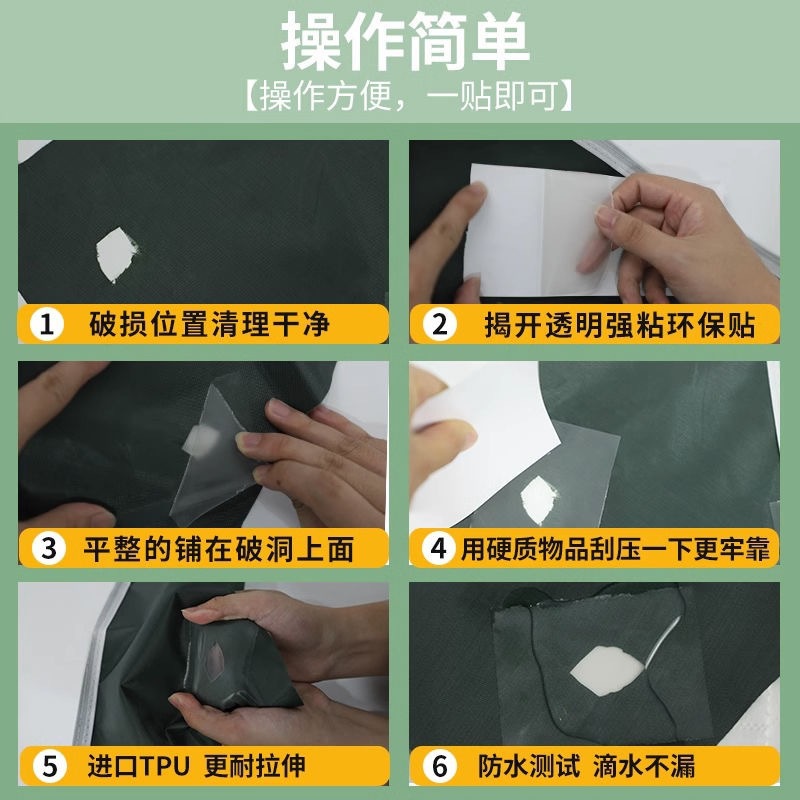 操作简单
【操作方便，一贴即可】

1 破损位置清理干净

2 揭开透明强粘环保贴

3 平整的铺在破洞上面

4 用硬质物品刮压一下更牢靠

5 进口TPU 更耐拉伸

6 防水测试 滴水不漏