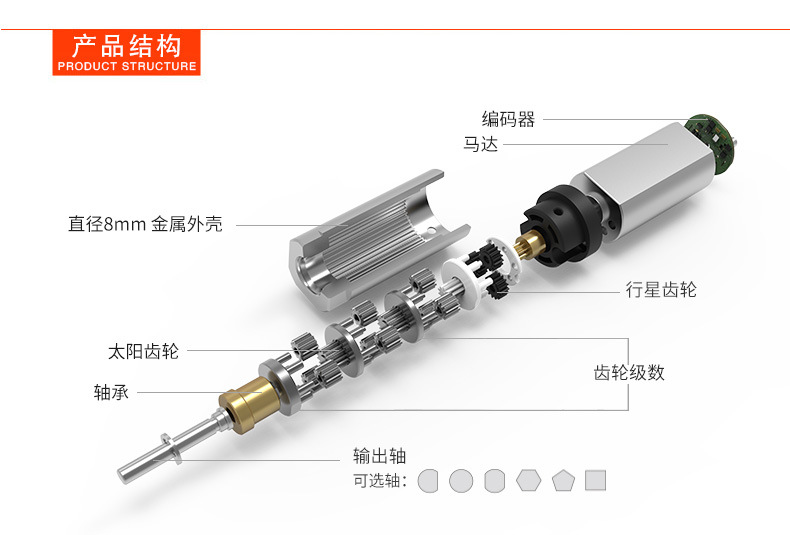 产品结构
PRODUCT STRUCTURE

编码器
马达
直径8mm 金属外壳
行星齿轮
太阳齿轮
齿轮级数
轴承
输出轴
可选轴：