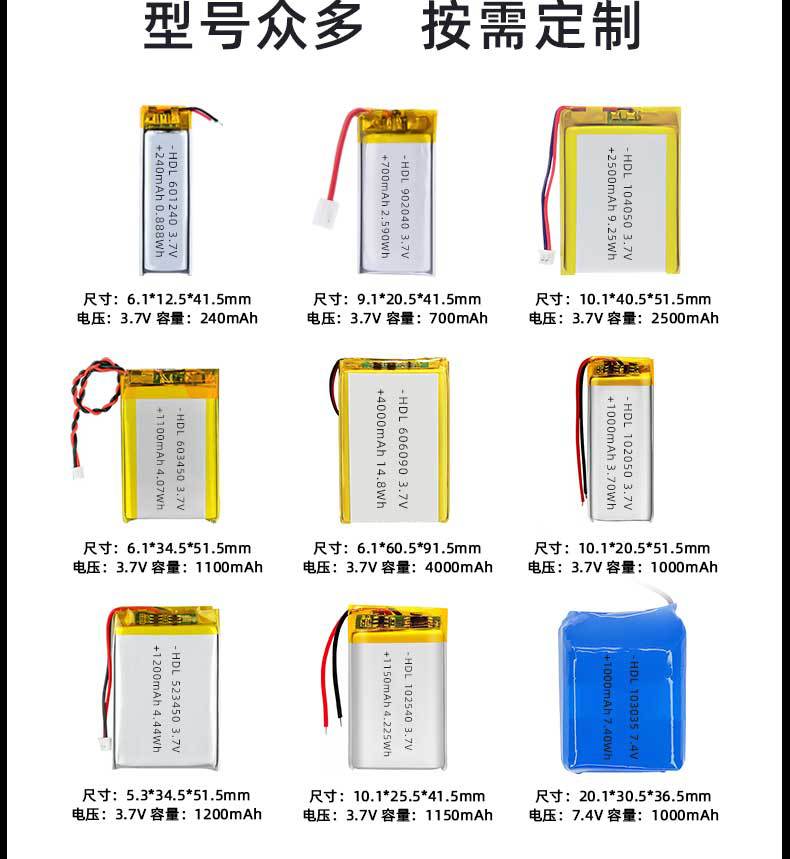 型号众多 按需定制

-HDL 601240 3.7V
+240mAh 0.888Wh

尺寸：6.1*12.5*41.5mm
电压：3.7V 容量：240mAh

-HDL 902040 3.7V
+700mAh 2.590Wh

尺寸：9.1*20.5*41.5mm
电压：3.7V 容量：700mAh

-HDL 104050 3.7V
+2500mAh 9.25Wh

尺寸：10.1*40.5*51.5mm
电压：3.7V 容量：2500mAh

-HDL 603450 3.7V
+1100mAh 4.07Wh

尺寸：6.1*34.5*51.5mm
电压：3.7V 容量：1100mAh

-HDL 606090 3.7V
+4000mAh 14.8Wh

尺寸：6.1*60.5*91.5mm
电压：3.7V 容量：4000mAh

-HDL 102050 3.7V
+1000mAh 3.70Wh

尺寸：10.1*20.5*51.5mm
电压：3.7V 容量：1000mAh

-HDL 523450 3.7V
+1200mAh 4.44Wh

尺寸：5.3*34.5*51.5mm
电压：3.7V 容量：1200mAh

-HDL 102540 3.7V
+1150mAh 4.225Wh

尺寸：10.1*25.5*41.5mm
电压：3.7V 容量：1150mAh

-HDL 103035 7.4V
+1000mAh 7.40Wh

尺寸：20.1*30.5*36.5mm
电压：7.4V 容量：1000mAh