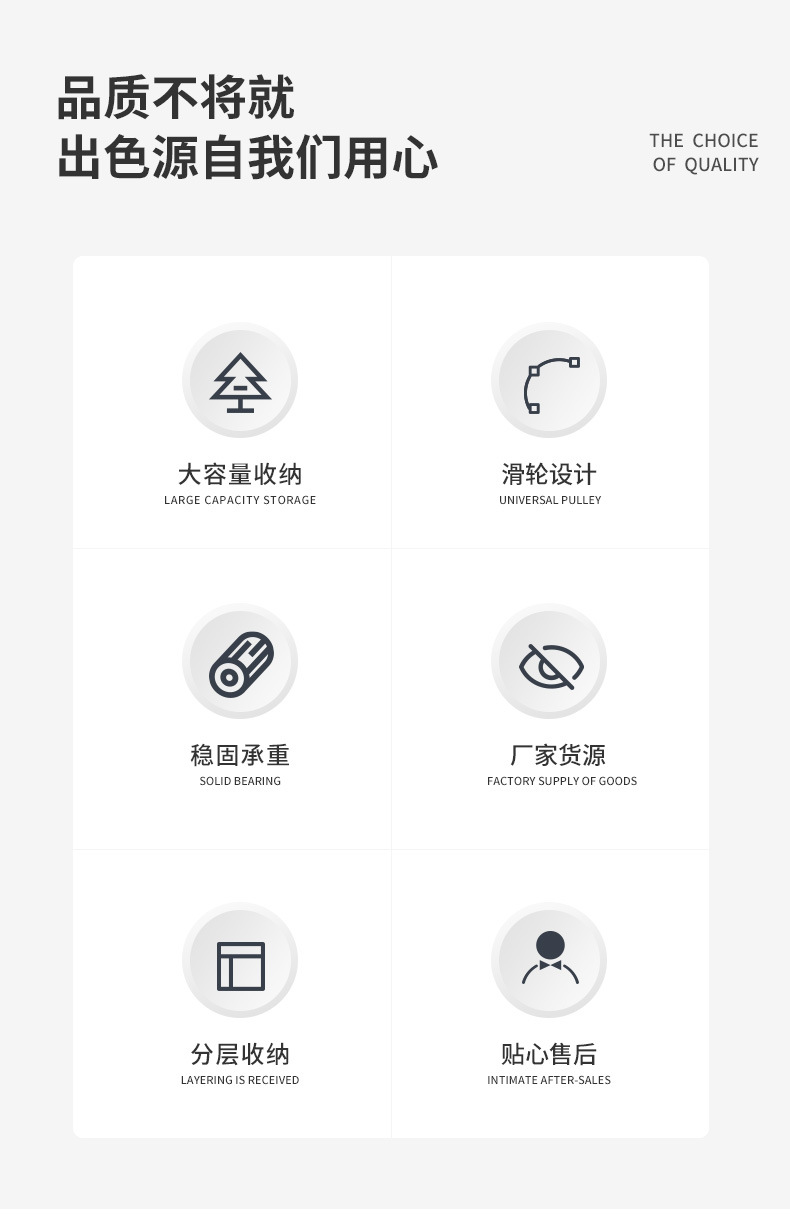 品质不将就
出色源自我们用心

THE CHOICE
OF QUALITY

大容量收纳
LARGE CAPACITY STORAGE

滑轮设计
UNIVERSAL PULLEY

稳固承重
SOLID BEARING

厂家货源
FACTORY SUPPLY OF GOODS

分层收纳
LAYERING IS RECEIVED

贴心售后
INTIMATE AFTER-SALES