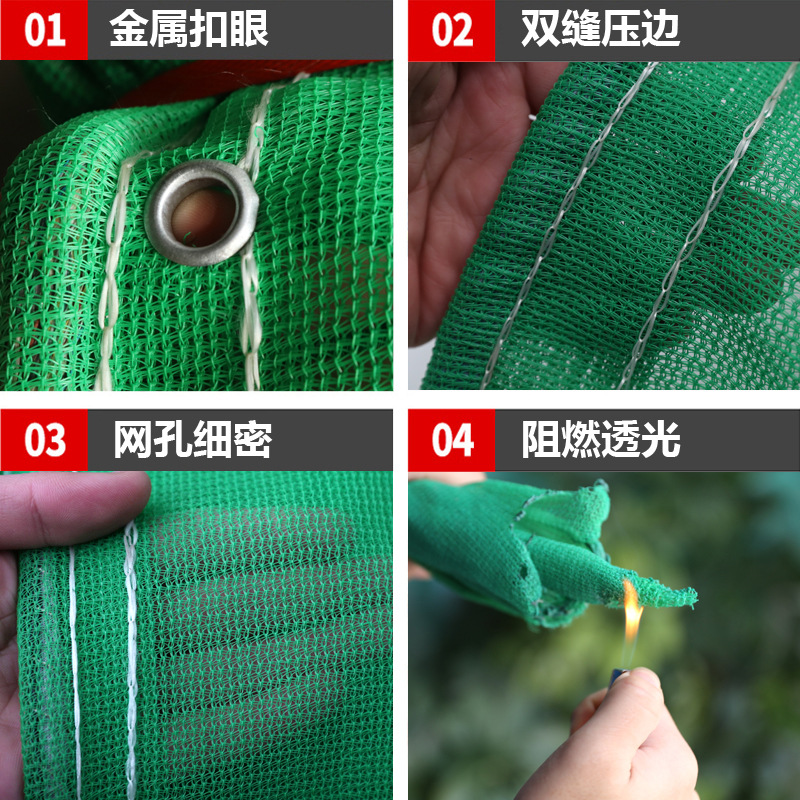 01 金属扣眼

02 双缝压边

03 网孔细密

04 阻燃透光