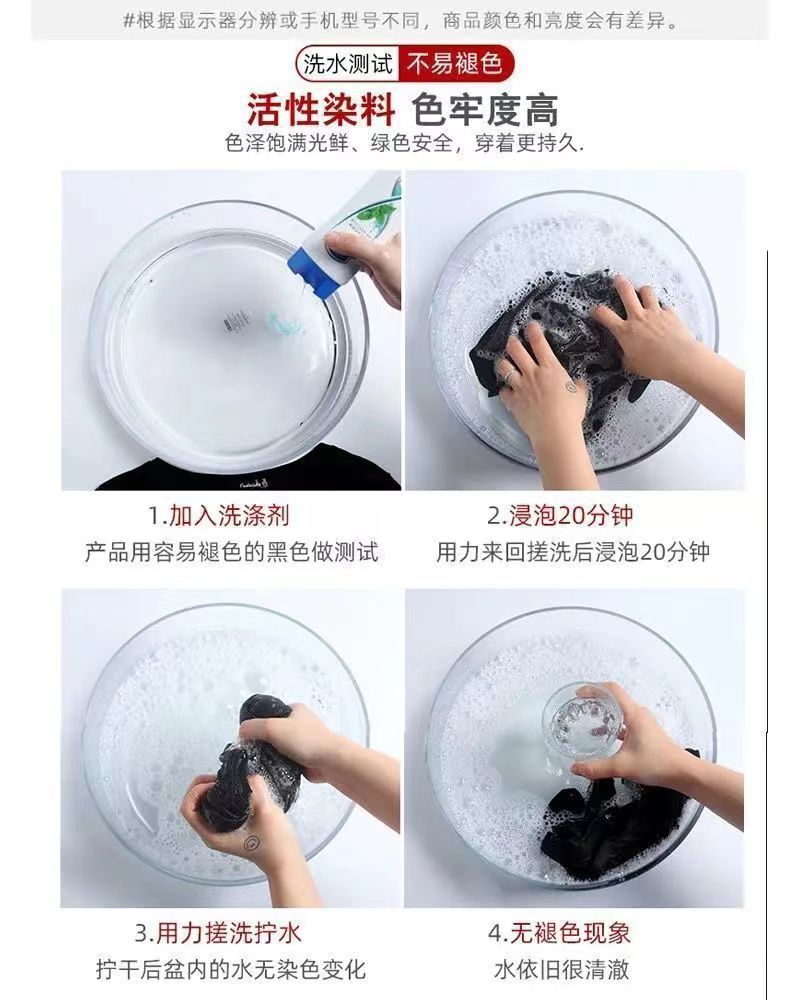 #根据显示器分辨或手机型号不同，商品颜色和亮度会有差异。

洗水测试 不易褪色

活性染料 色牢度高

色泽饱满光鲜、绿色安全，穿着更持久.

1.加入洗涤剂
产品用容易褪色的黑色做测试

2.浸泡20分钟
用力来回搓洗后浸泡20分钟

3.用力搓洗拧水
拧干后盆内的水无染色变化

4.无褪色现象
水依旧很清澈