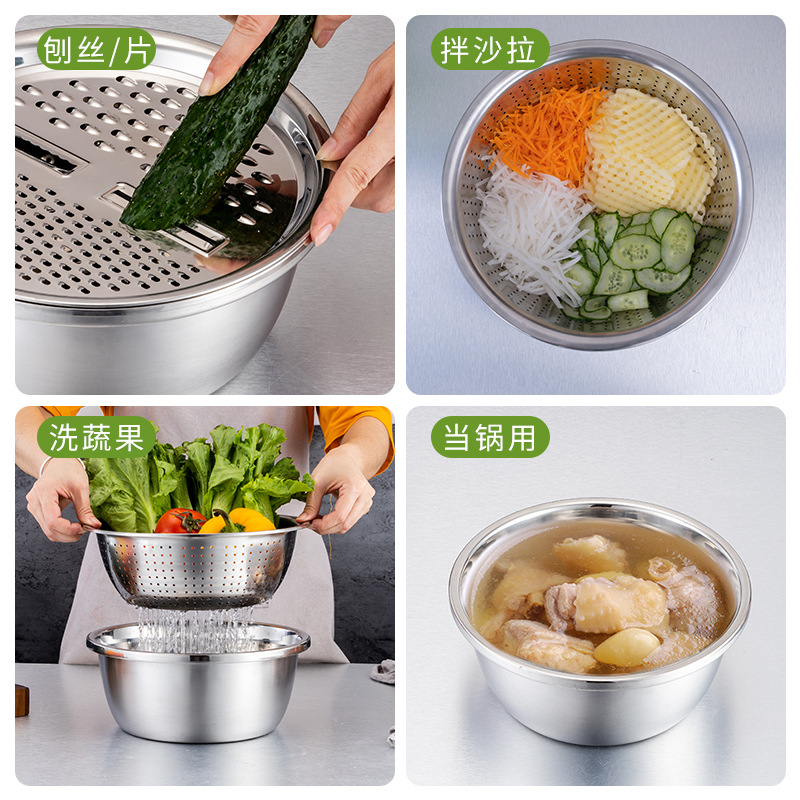 刨丝/片

拌沙拉

洗蔬果

当锅用