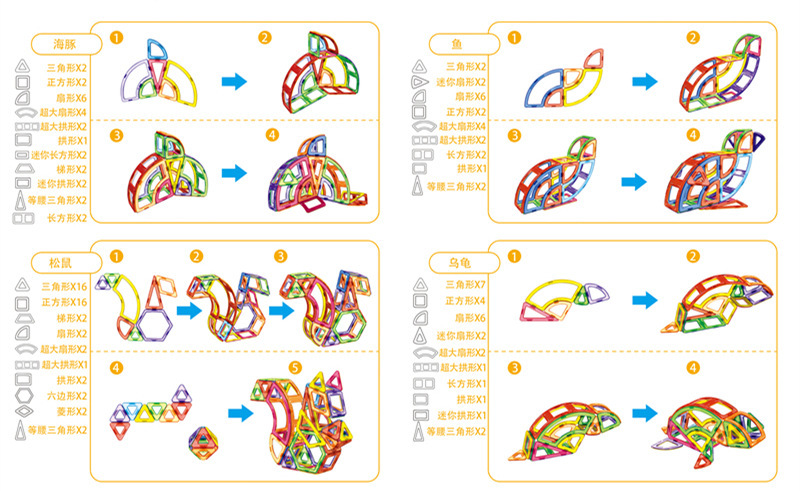 海豚

三角形X2
正方形X2
扇形X6
超大扇形X4
超大拱形X2
拱形X1
迷你长方形X2
梯形X2
迷你拱形X2
等腰三角形X2
长方形X2

1 2 3 4

鱼

三角形X2
迷你扇形X2
扇形X6
正方形X2
超大扇形X4
超大拱形X2
长方形X2
拱形X1
等腰三角形X2

1 2 3 4

松鼠

三角形X16
正方形X16
梯形X2
扇形X2
超大扇形X2
超大拱形X1
拱形X2
六边形X2
菱形X2
等腰三角形X2

1 2 3 4 5

乌龟

三角形X7
正方形X4
扇形X6
迷你扇形X2
超大扇形X2
超大拱形X1
长方形X1
拱形X1
迷你拱形X1
等腰三角形X2

1 2 3 4