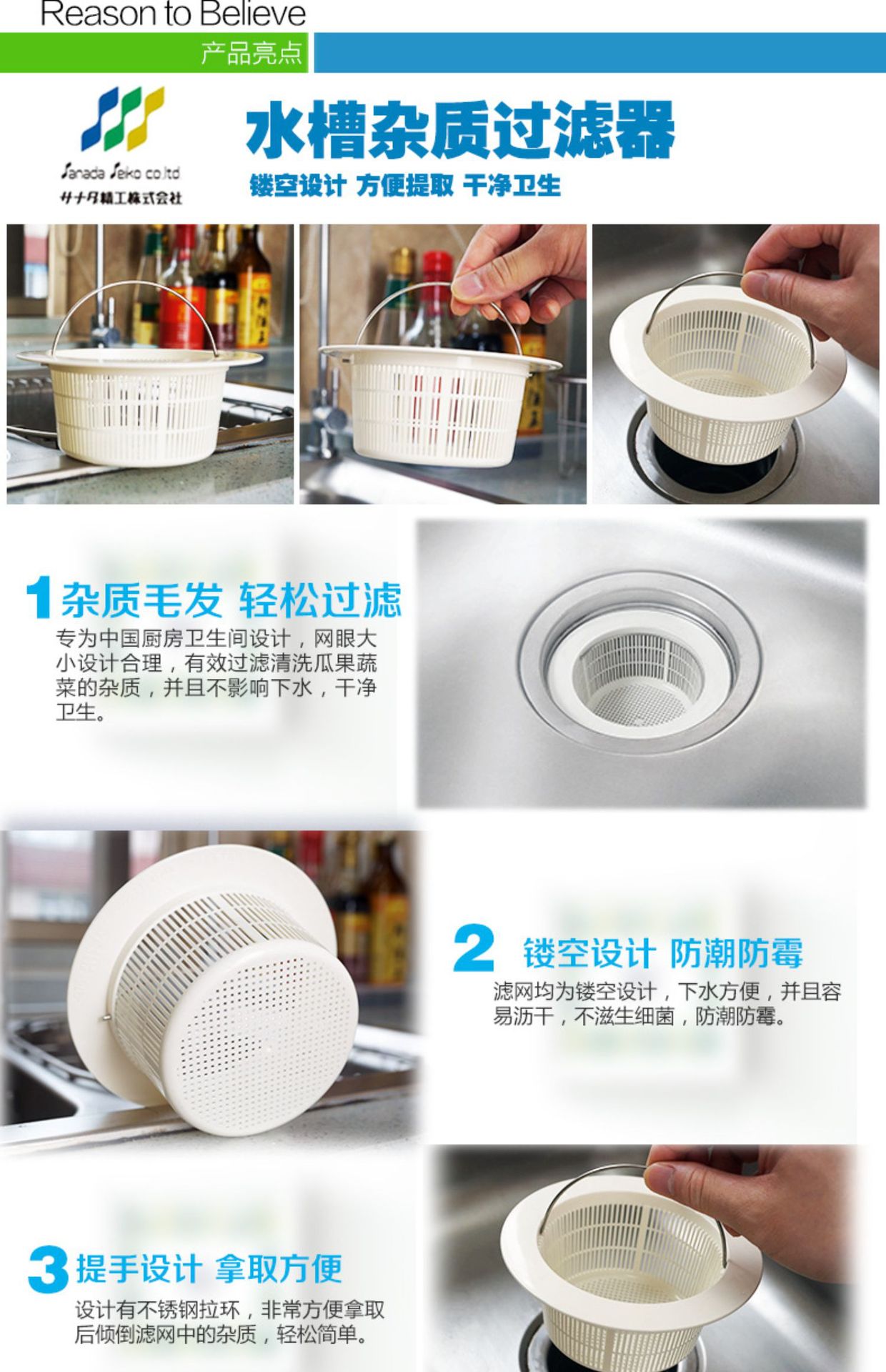 Reason to Believe

产品亮点

Sanada Seiko co.ltd
サナダ精工株式会社

水槽杂质过滤器

镂空设计 方便提取 干净卫生

1 杂质毛发 轻松过滤

专为中国厨房卫生间设计，网眼大小设计合理，有效过滤清洗瓜果蔬菜的杂质，并且不影响下水，干净卫生。

2 镂空设计 防潮防霉

滤网均为镂空设计，下水方便，并且容易沥干，不滋生细菌，防潮防霉。

3 提手设计 拿取方便

设计有不锈钢拉环，非常方便拿取后倾倒滤网中的杂质，轻松简单。