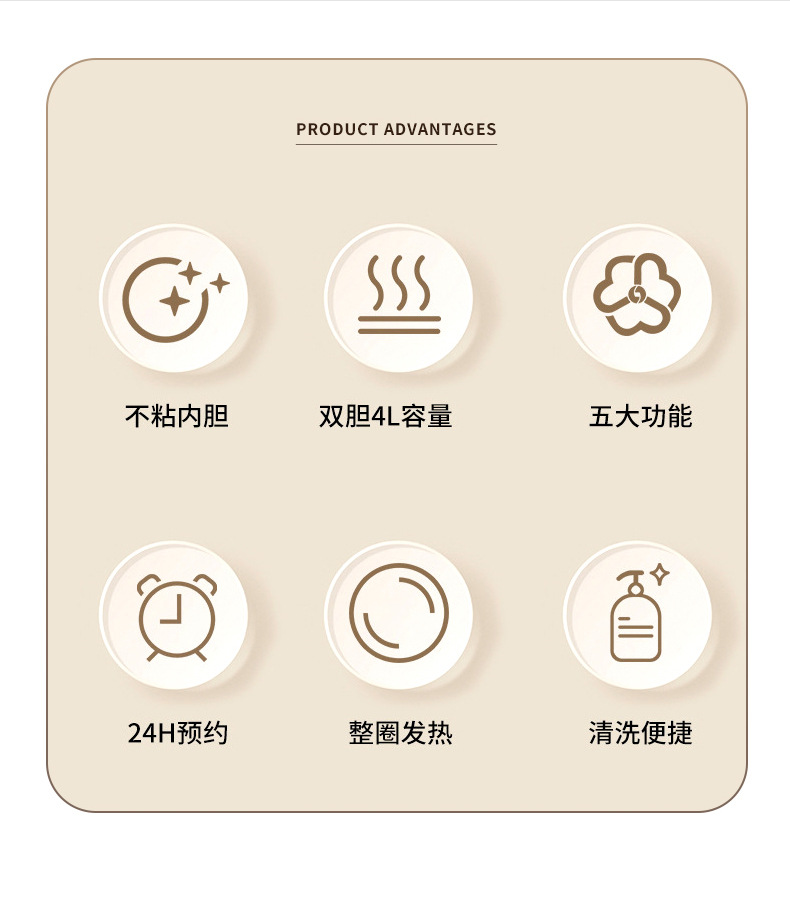 PRODUCT ADVANTAGES

不粘内胆

双胆4L容量

五大功能

24H预约

整圈发热

清洗便捷