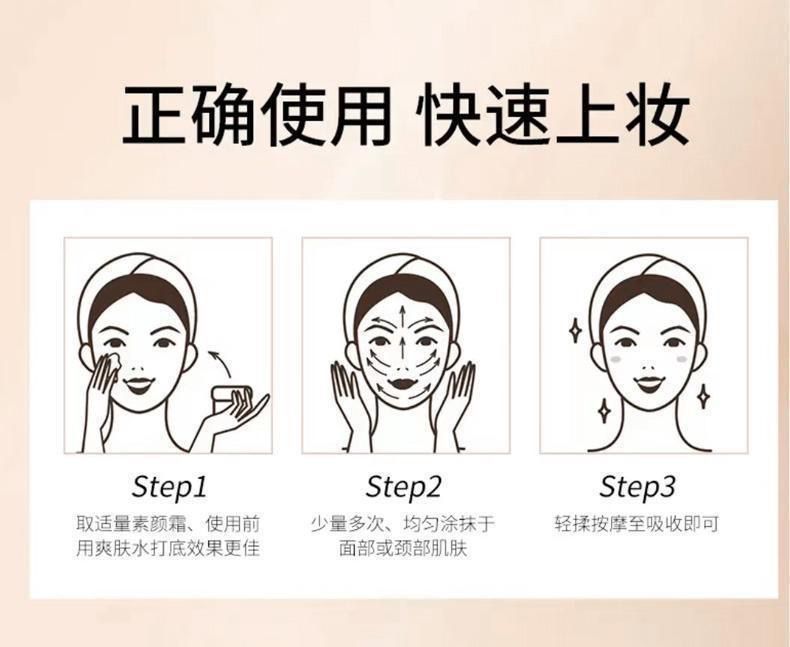 正确使用 快速上妆

Step1
取适量素颜霜、使用前用爽肤水打底效果更佳

Step2
少量多次、均匀涂抹于面部或颈部肌肤

Step3
轻揉按摩至吸收即可