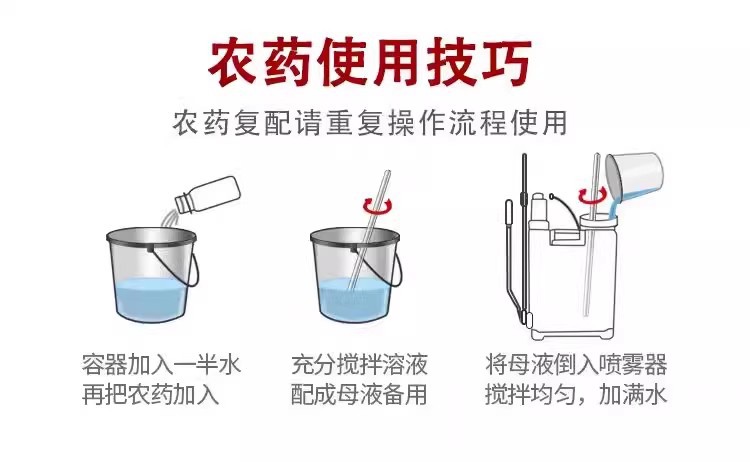 农药使用技巧

农药复配请重复操作流程使用

容器加入一半水
再把农药加入

充分搅拌溶液
配成母液备用

将母液倒入喷雾器
搅拌均匀，加满水