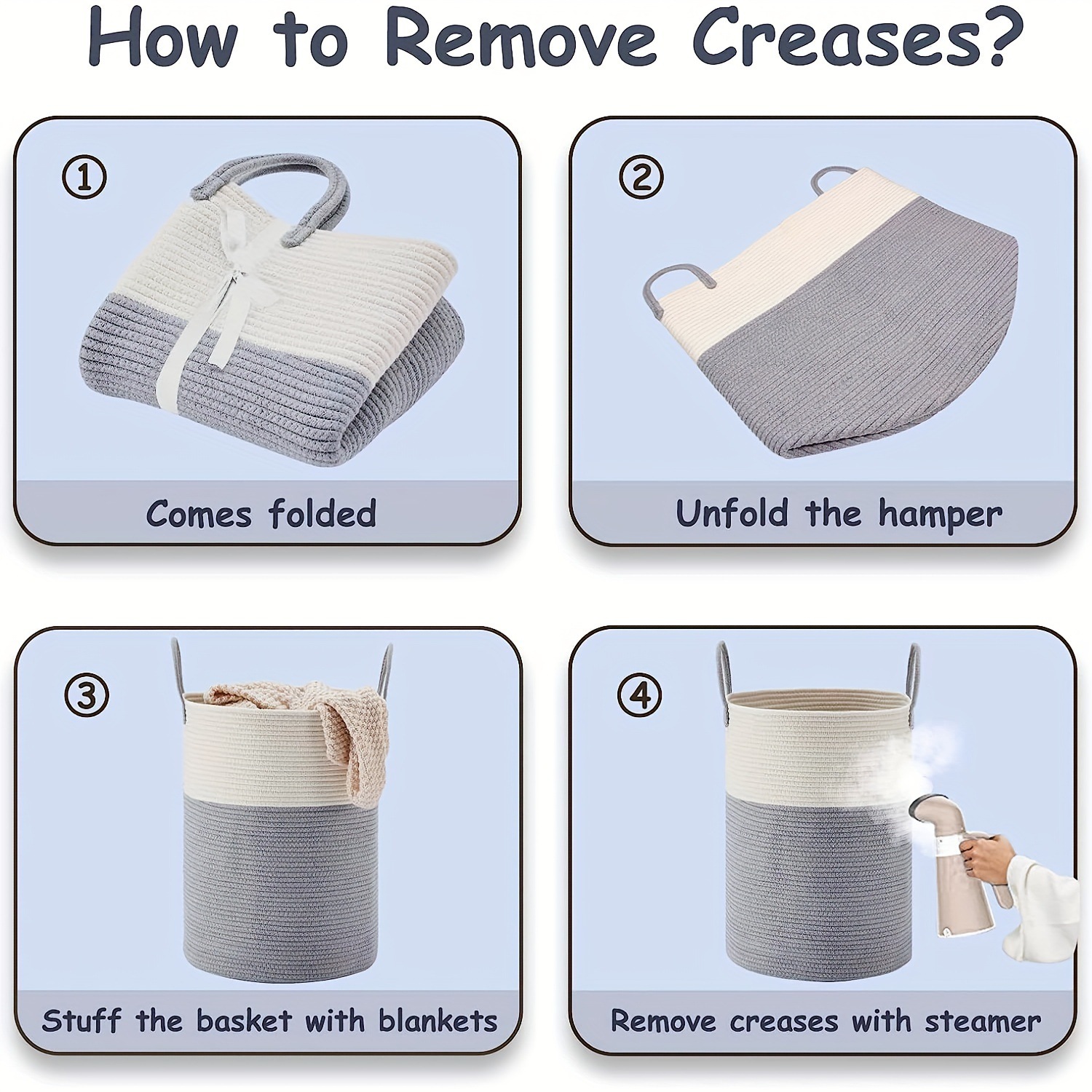 How to Remove Creases?

①

Comes folded

②

Unfold the hamper

③

Stuff the basket with blankets

④

Remove creases with steamer