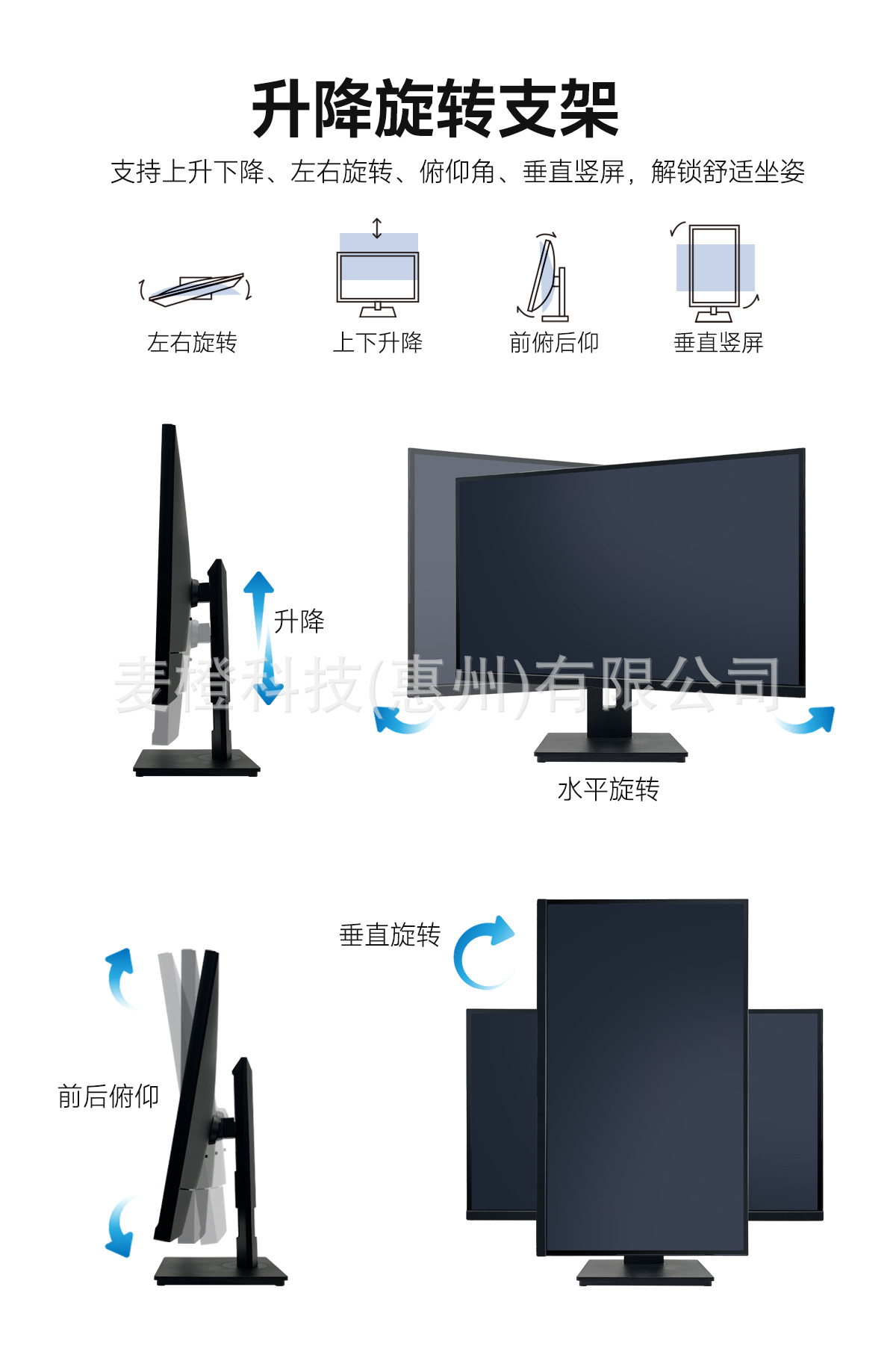 升降旋转支架

支持上升下降、左右旋转、俯仰角、垂直竖屏，解锁舒适坐姿

左右旋转

上下升降

前俯后仰

垂直竖屏

升降

麦橙科技(惠州)有限公司

水平旋转

垂直旋转

前后俯仰